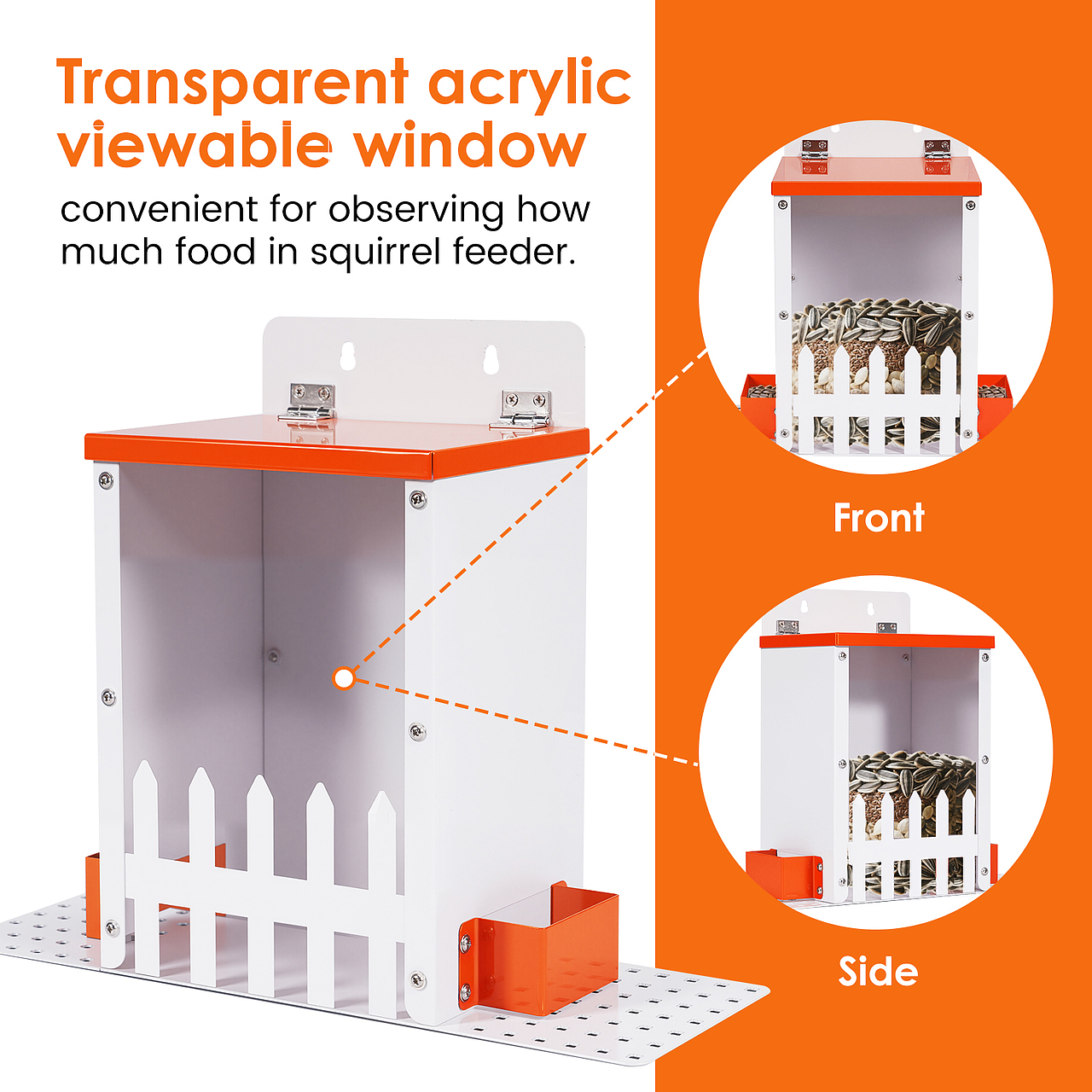 Transparent acrylic viewable window

convenient for observing how much food in squirrel feeder.

Front

Side