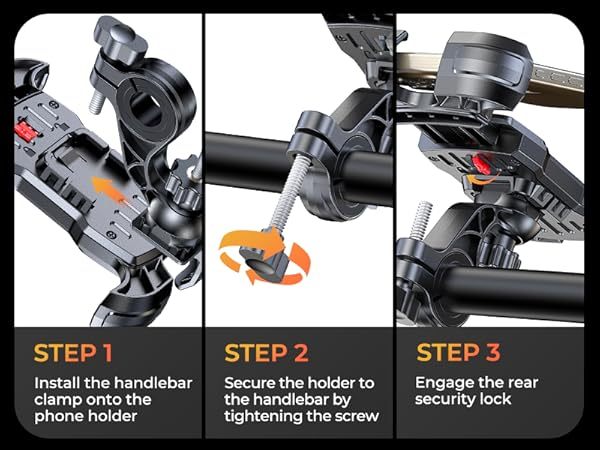 STEP 1
Install the handlebar clamp onto the phone holder

STEP 2
Secure the holder to the handlebar by tightening the screw

STEP 3
Engage the rear security lock