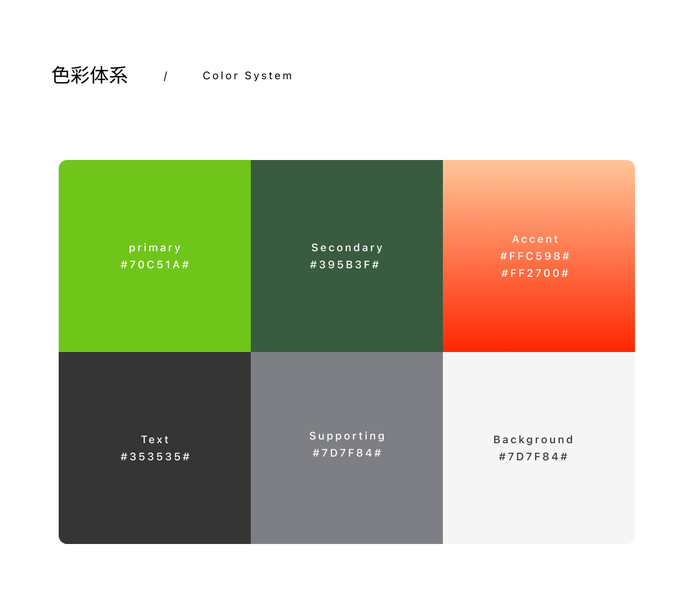 色彩体系 / Color System

primary
#70C51A#

Secondary
#395B3F#

Accent
#FFC598#
#FF2700#

Text
#353535#

Supporting
#7D7F84#

Background
#7D7F84#