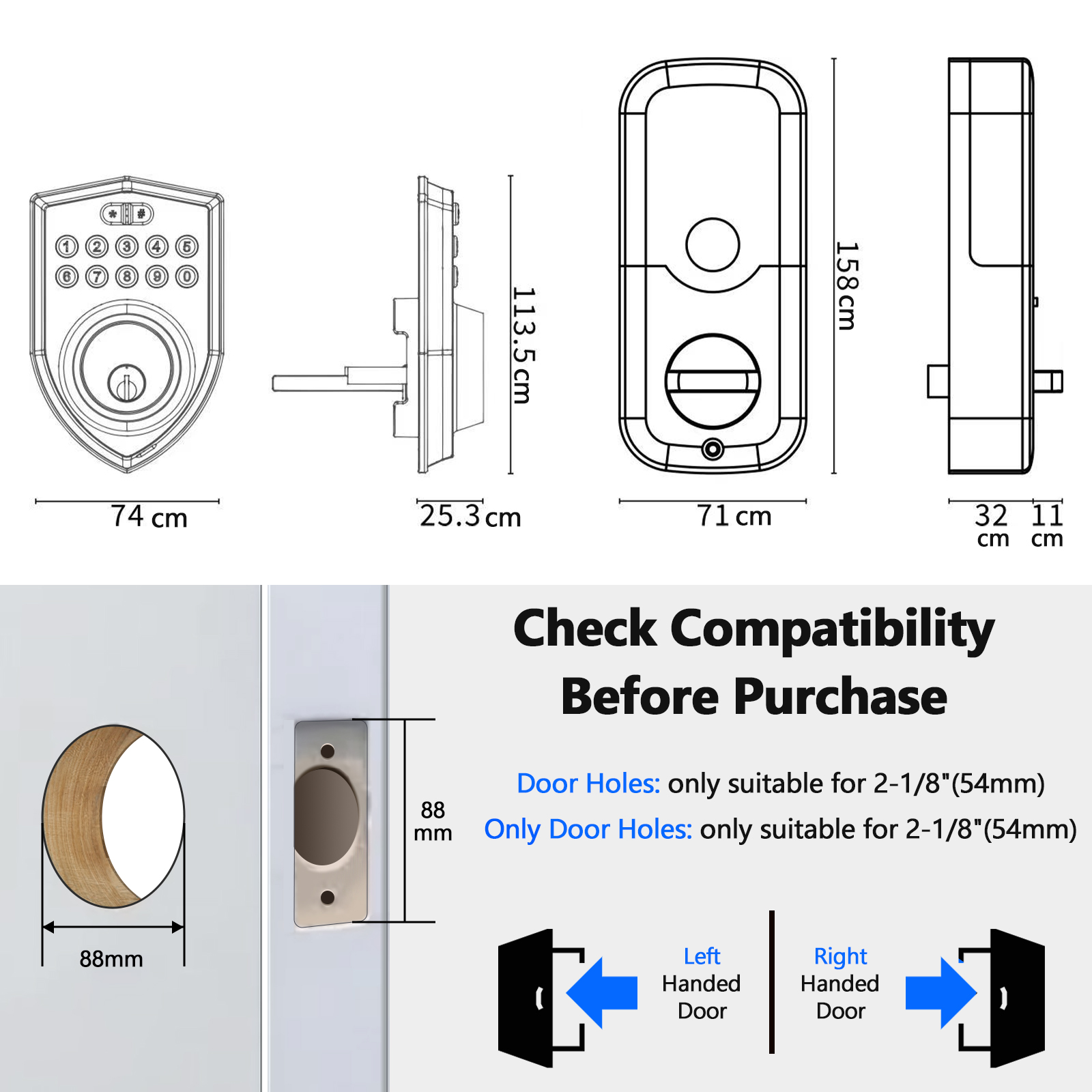 * #
1 2 3 4 5
6 7 8 9 0

74 cm

113.5 cm

25.3 cm

158 cm

71 cm

32 cm 11 cm

88mm

88 mm

Check Compatibility Before Purchase

Door Holes: only suitable for 2-1/8"(54mm)
Only Door Holes: only suitable for 2-1/8"(54mm)

Left Handed Door

Right Handed Door