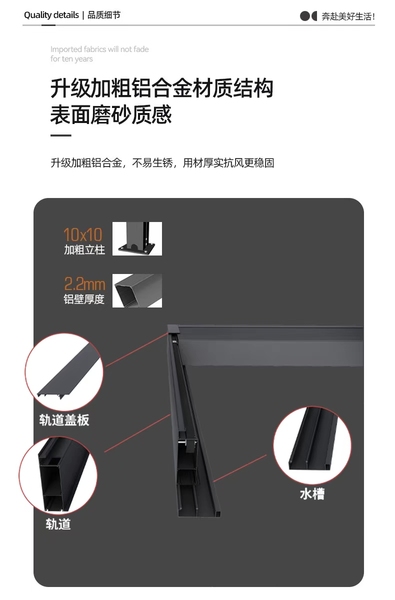 Quality details | 品质细节

奔赴美好生活!

Imported fabrics will not fade for ten years

升级加粗铝合金材质结构
表面磨砂质感

升级加粗铝合金，不易生锈，用材厚实抗风更稳固

10x10
加粗立柱

2.2mm
铝壁厚度

轨道盖板

轨道

水槽