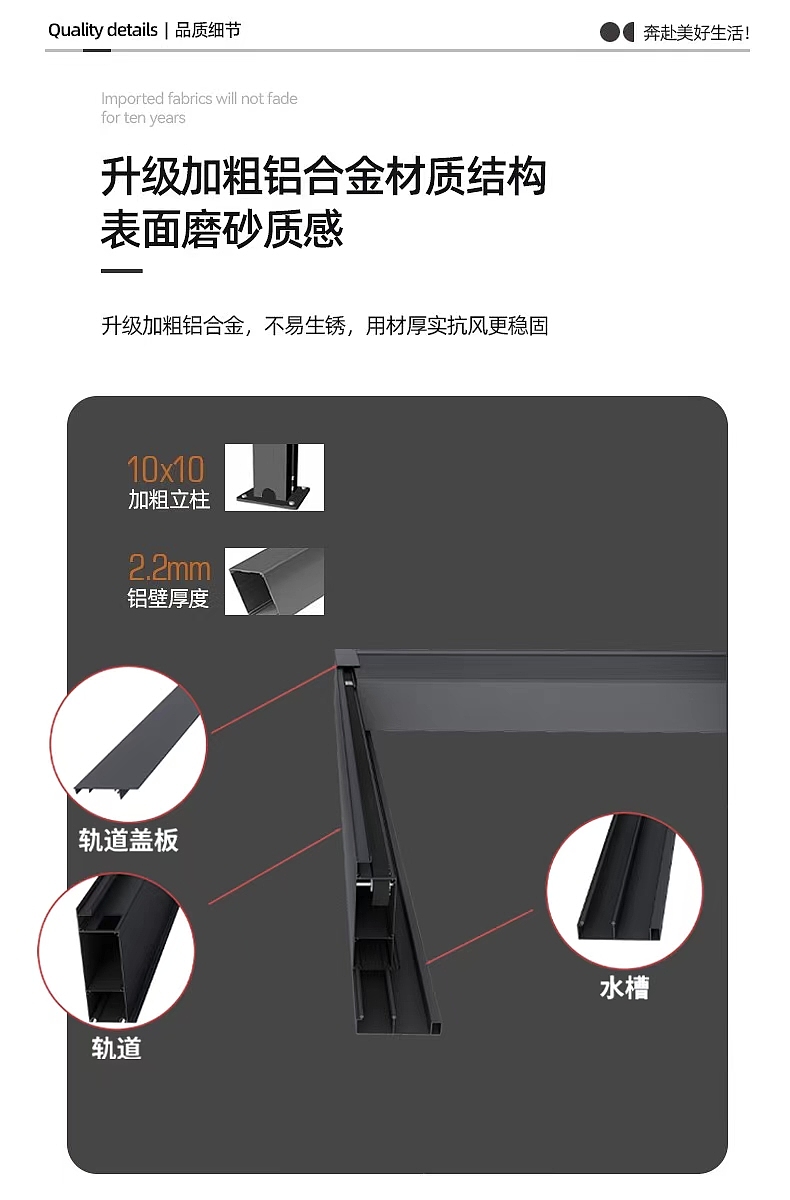 Quality details | 品质细节

奔赴美好生活!

Imported fabrics will not fade for ten years

升级加粗铝合金材质结构
表面磨砂质感

升级加粗铝合金，不易生锈，用材厚实抗风更稳固

10x10
加粗立柱

2.2mm
铝壁厚度

轨道盖板

轨道

水槽