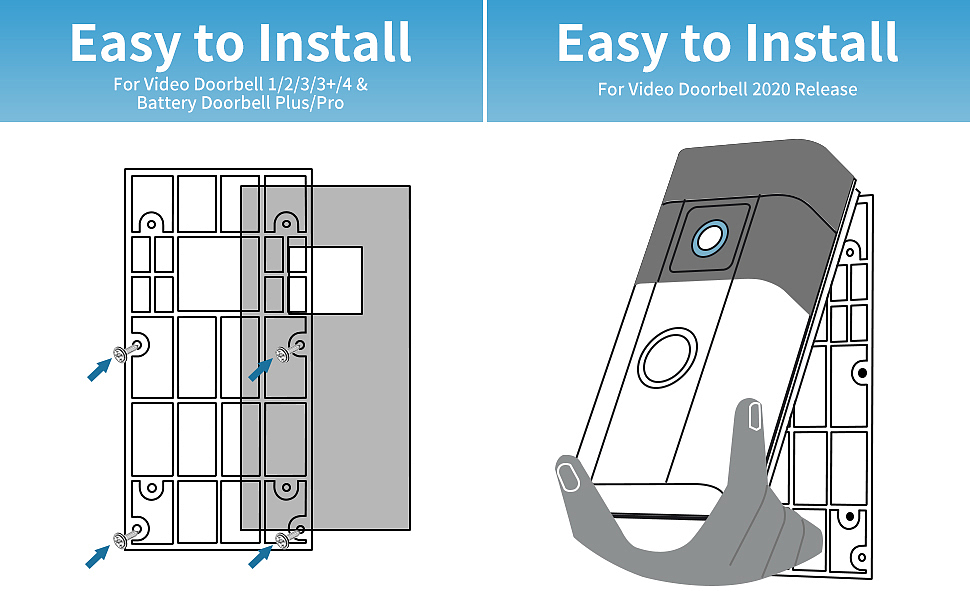 Easy to Install
For Video Doorbell 1/2/3/3+/4 & Battery Doorbell Plus/Pro

Easy to Install
For Video Doorbell 2020 Release