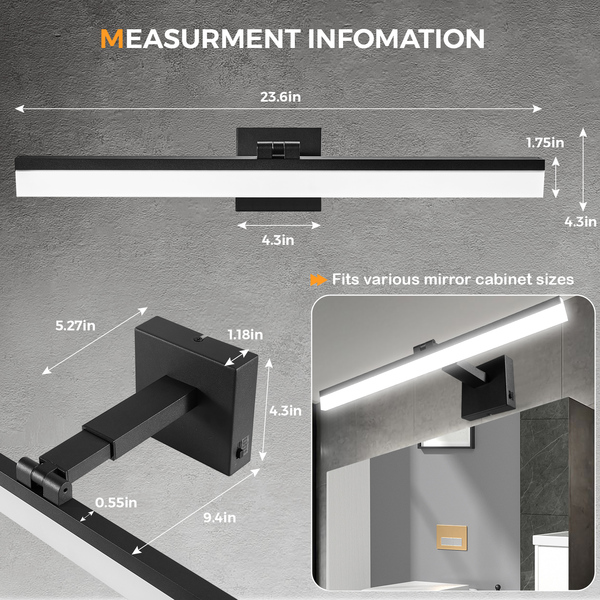 MEASURMENT INFOMATION

23.6in

1.75in

4.3in

4.3in

Fits various mirror cabinet sizes

5.27in

1.18in

4.3in

0.55in

9.4in