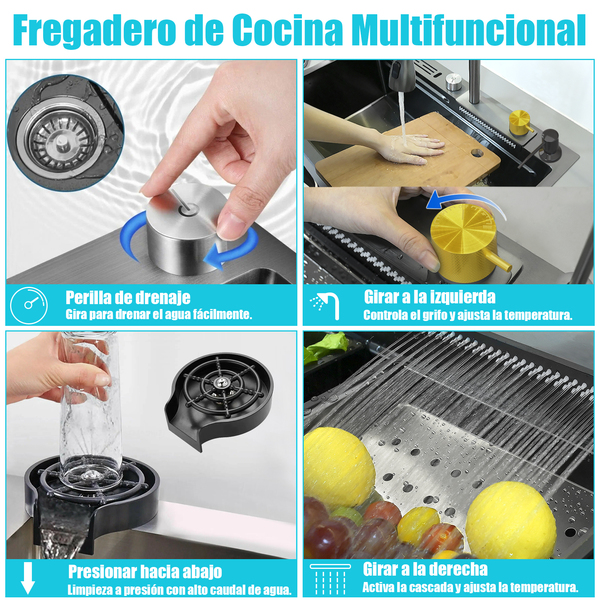 Fregadero de Cocina Multifuncional

Perilla de drenaje
Gira para drenar el agua fácilmente.

Girar a la izquierda
Controla el grifo y ajusta la temperatura.

Presionar hacia abajo
Limpieza a presión con alto caudal de agua.

Girar a la derecha
Activa la cascada y ajusta la temperatura.