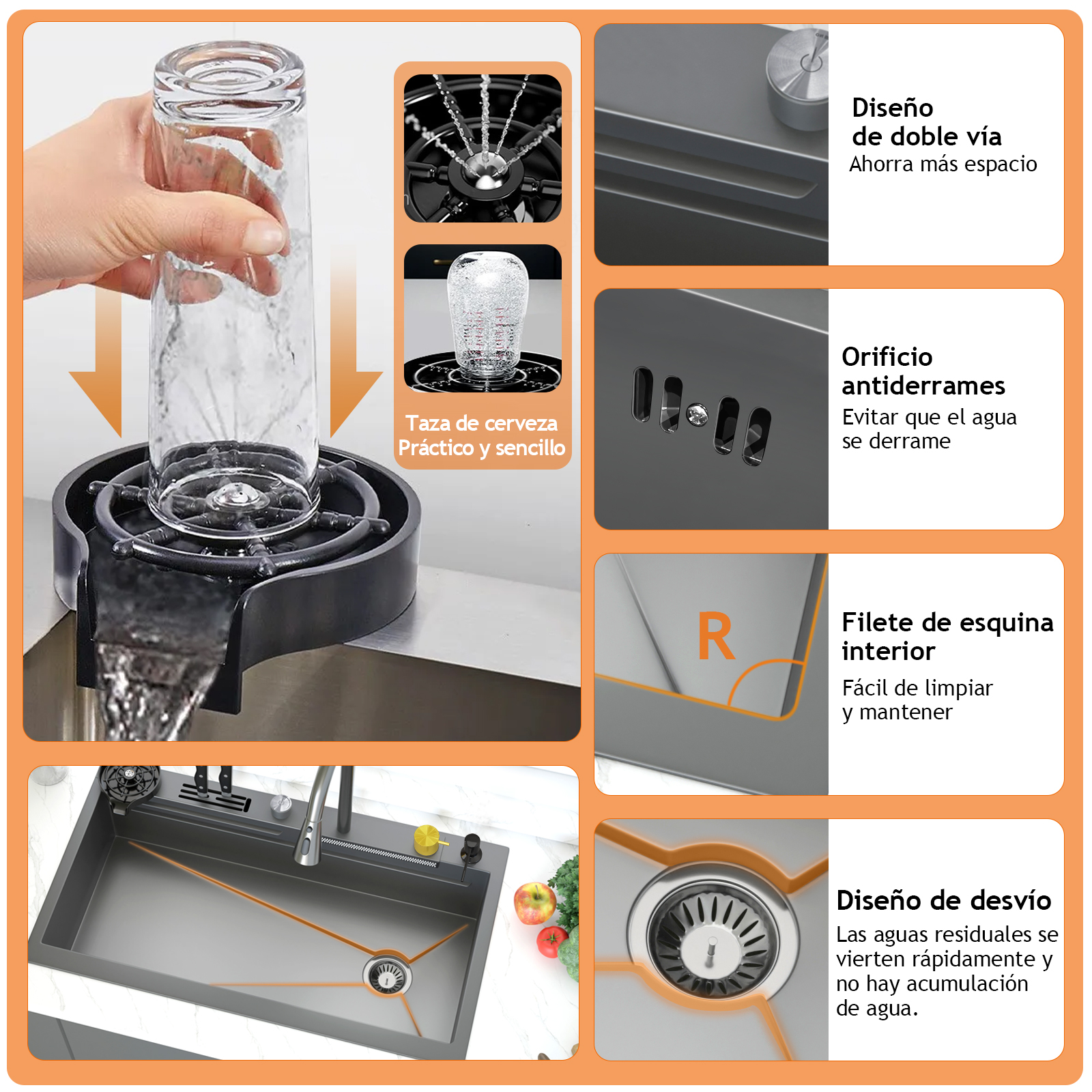 Taza de cerveza
Práctico y sencillo

Diseño
de doble vía
Ahorra más espacio

Orificio
antiderrames
Evitar que el agua
se derrame

R

Filete de esquina
interior
Fácil de limpiar
y mantener

Diseño de desvío
Las aguas residuales se vierten rápidamente y no hay acumulación de agua.