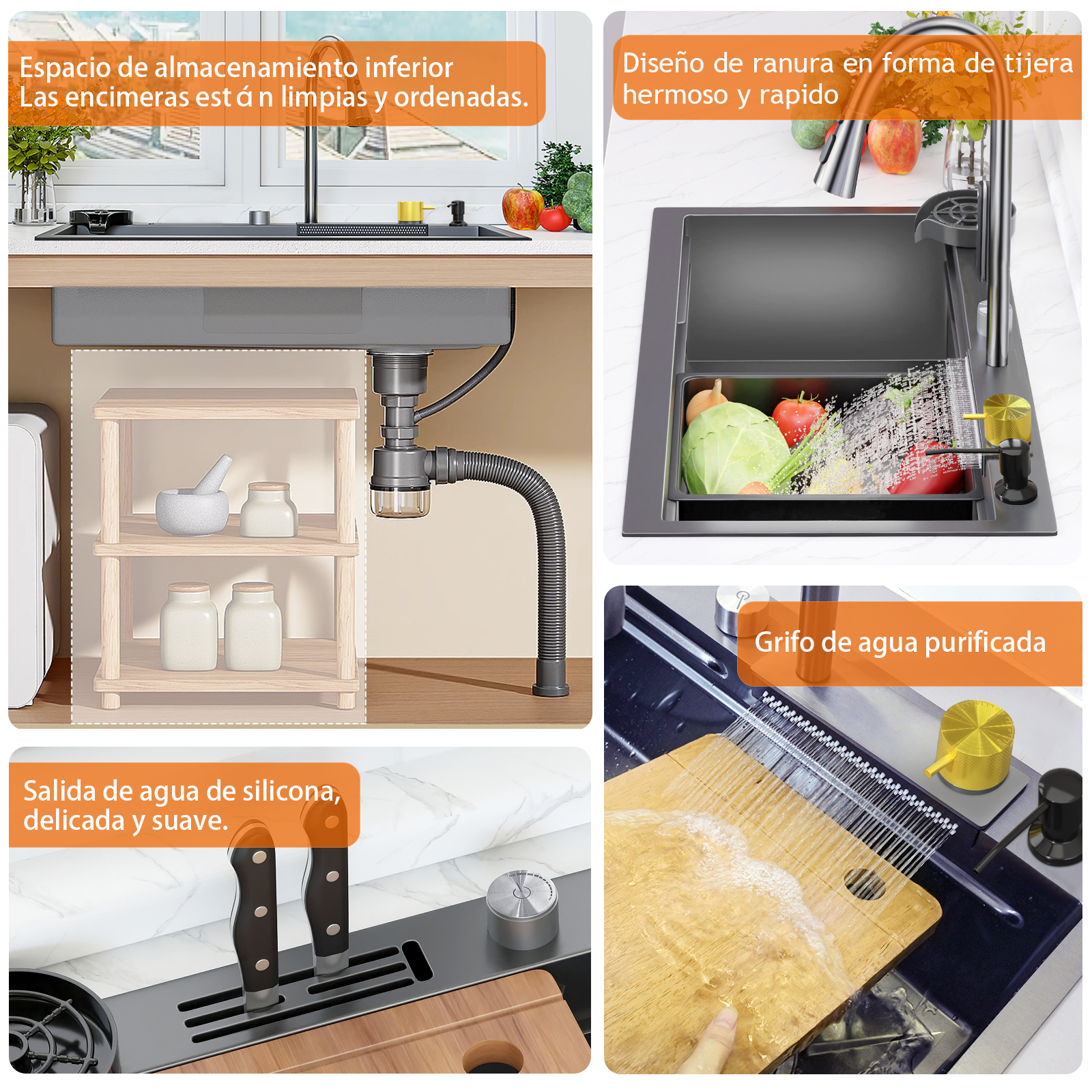 Espacio de almacenamiento inferior
Las encimeras est á n limpias y ordenadas.

Diseño de ranura en forma de tijera
hermoso y rapido

Grifo de agua purificada

Salida de agua de silicona,
delicada y suave.