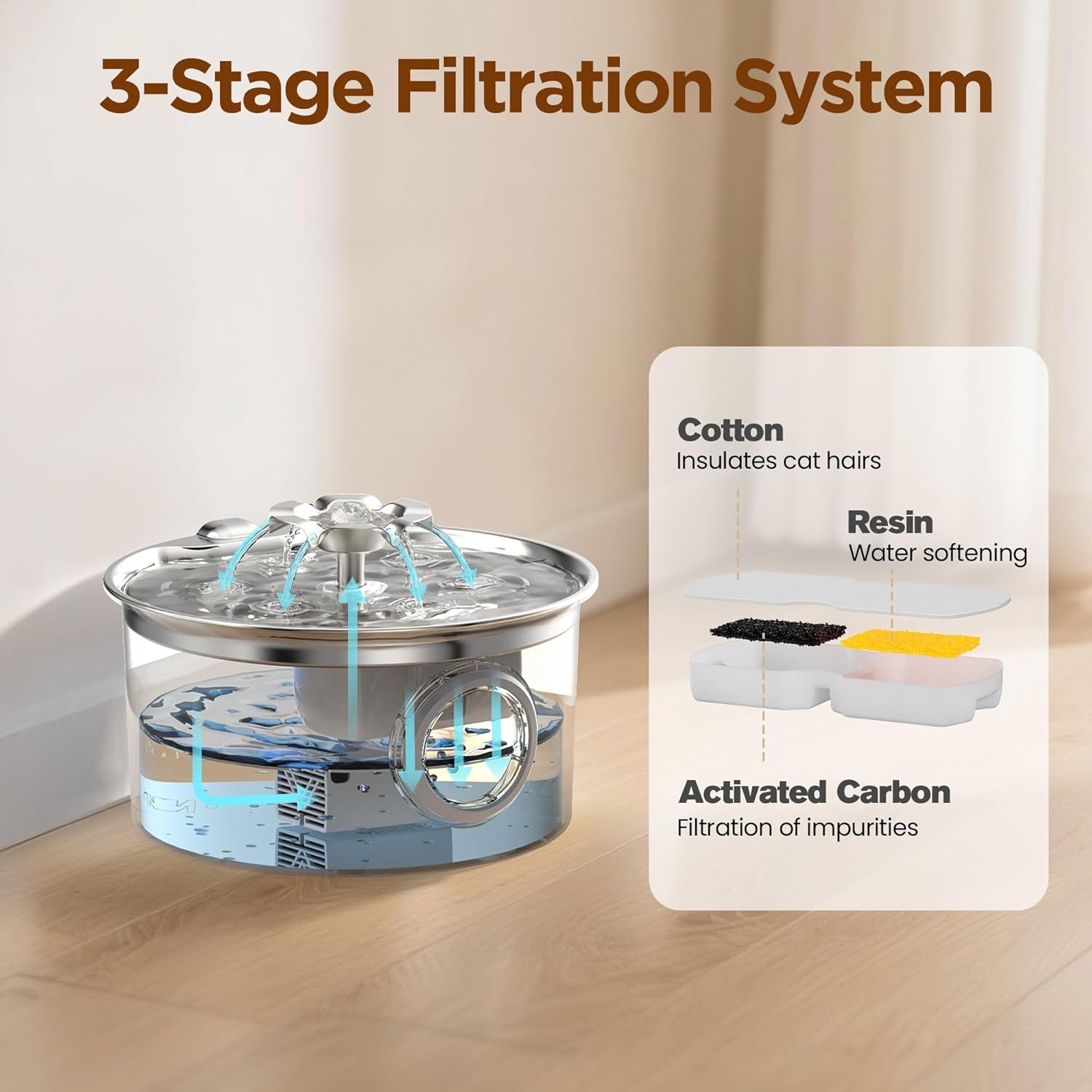 3-Stage Filtration System

Cotton
Insulates cat hairs

Resin
Water softening

Activated Carbon
Filtration of impurities