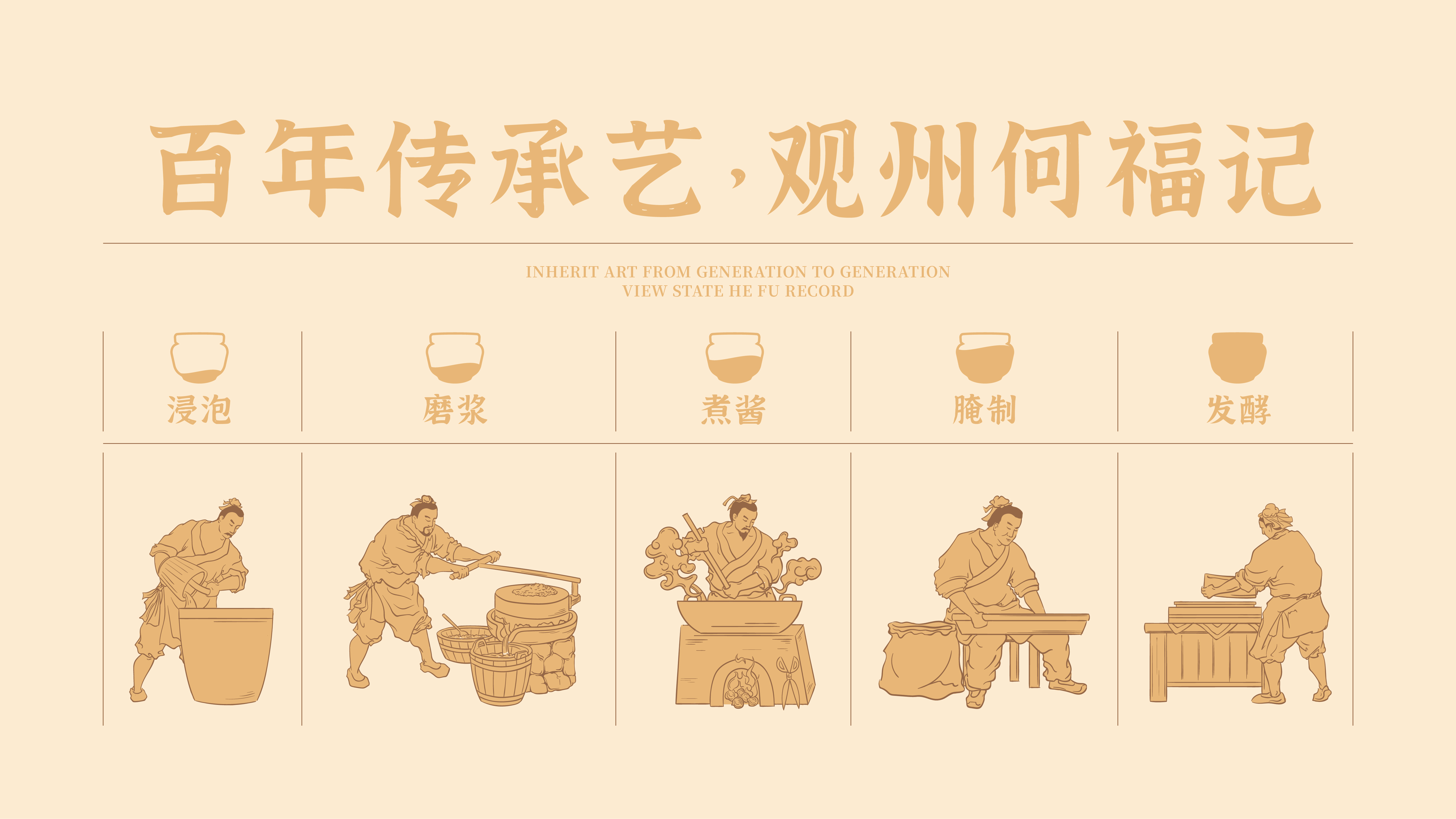 百年传承艺，观州何福记

INHERIT ART FROM GENERATION TO GENERATION
VIEW STATE HE FU RECORD

浸泡

磨浆

煮酱

腌制

发酵