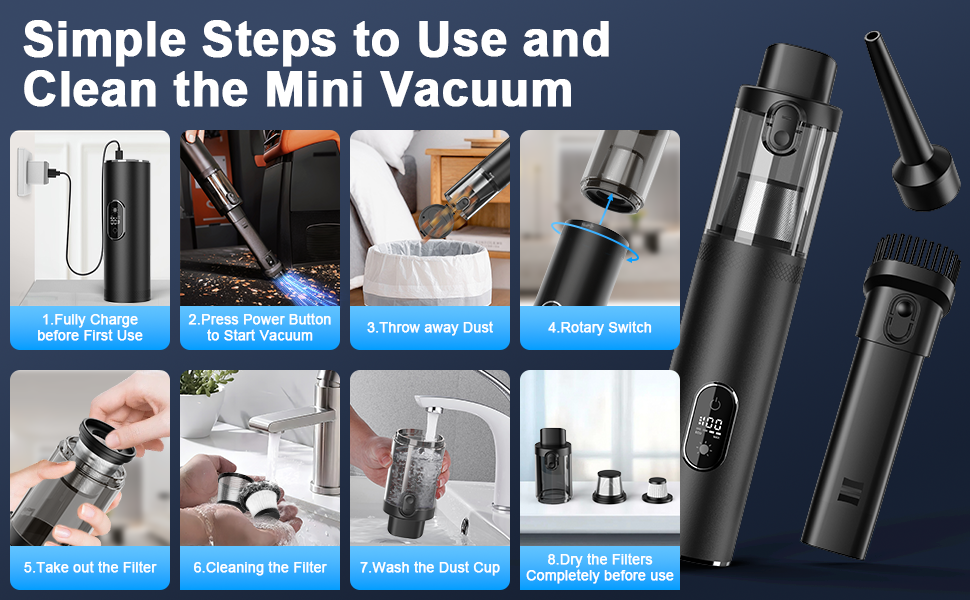 Simple Steps to Use and Clean the Mini Vacuum

1.Fully Charge before First Use

2.Press Power Button to Start Vacuum

3.Throw away Dust

4.Rotary Switch

5.Take out the Filter

6.Cleaning the Filter

7.Wash the Dust Cup

8.Dry the Filters Completely before use