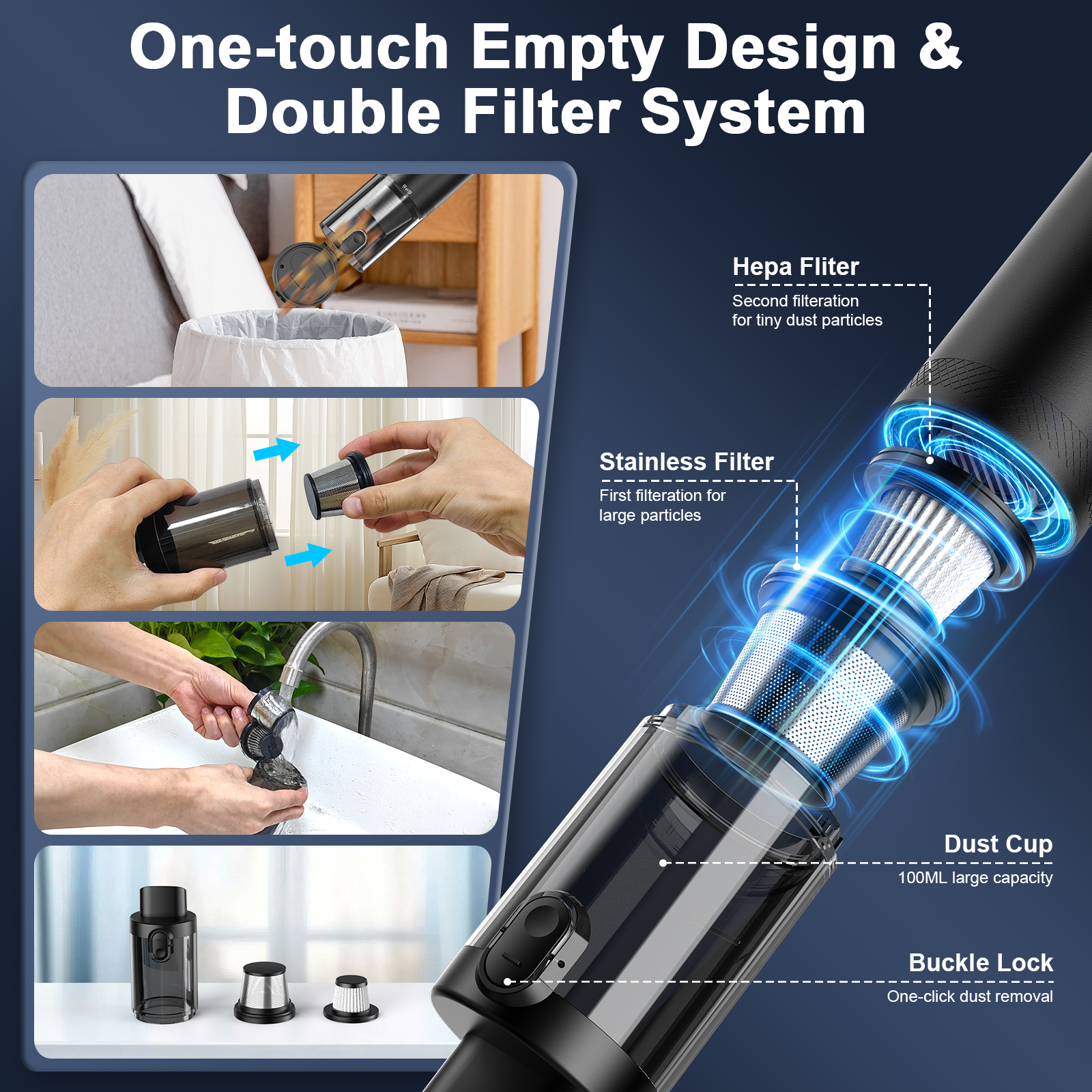 One-touch Empty Design &
Double Filter System

Hepa Fliter
Second filteration for tiny dust particles

Stainless Filter
First filteration for large particles

Dust Cup
100ML large capacity

Buckle Lock
One-click dust removal