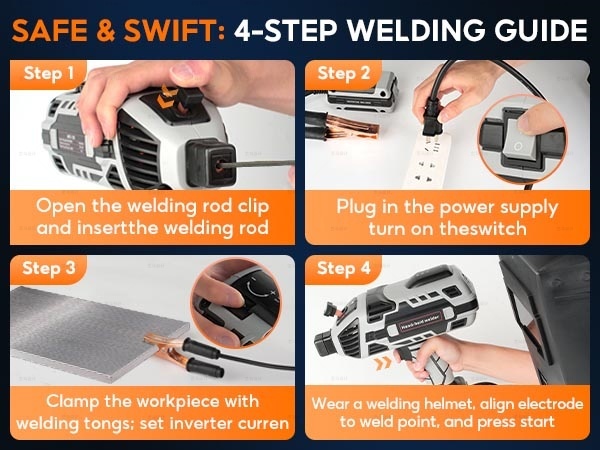 SAFE & SWIFT: 4-STEP WELDING GUIDE

Step 1

Open the welding rod clip and insertthe welding rod

Step 2

Plug in the power supply turn on theswitch

Step 3

Clamp the workpiece with welding tongs; set inverter curren

Step 4

Hand-held welder

Wear a welding helmet, align electrode to weld point, and press start