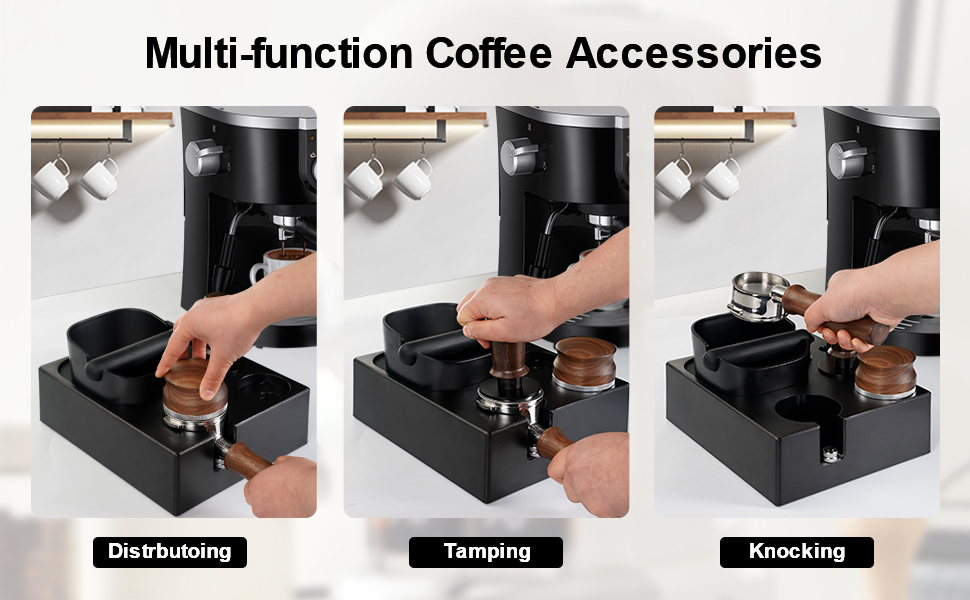 Multi-function Coffee Accessories

Distrbutoing

Tamping

Knocking