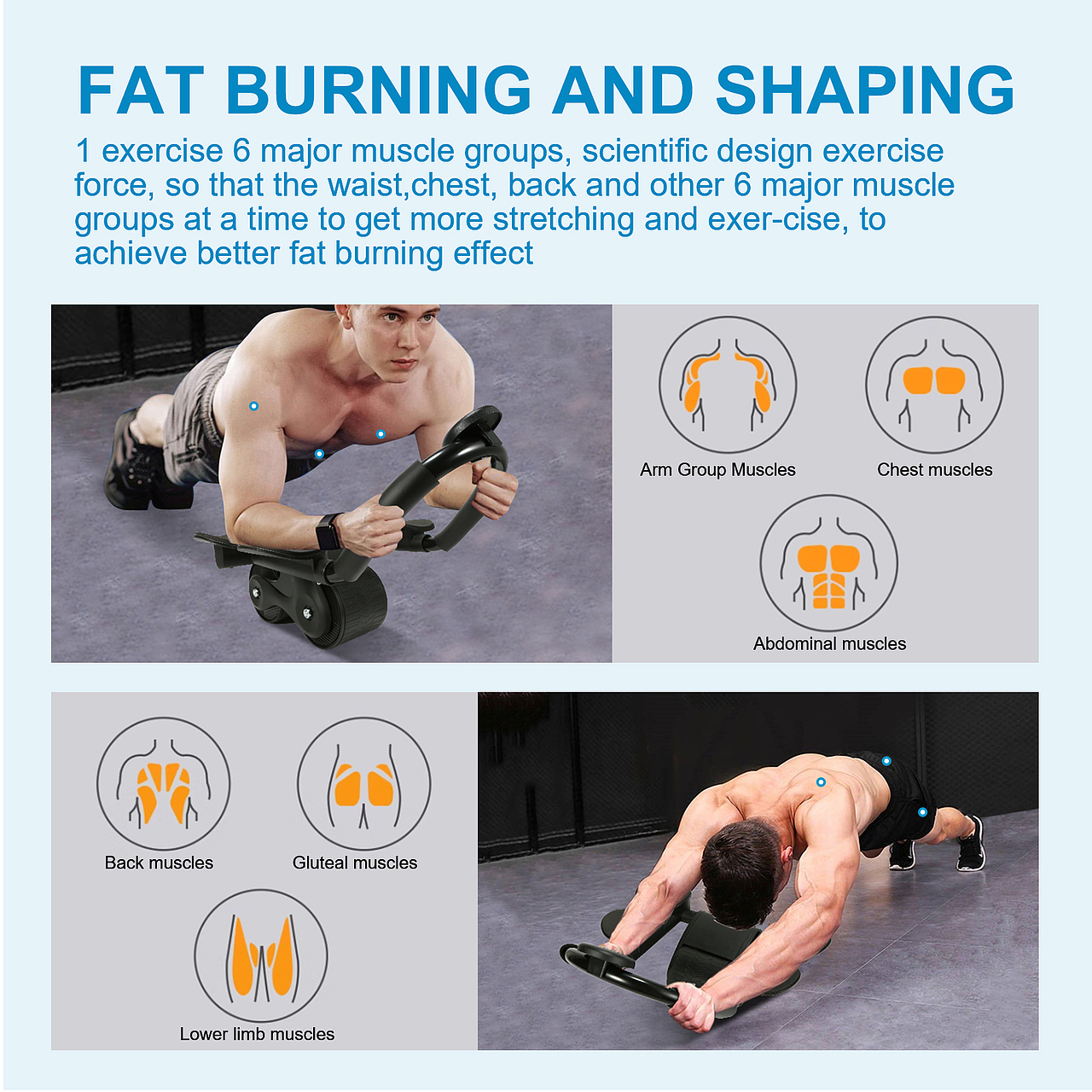 FAT BURNING AND SHAPING

1 exercise 6 major muscle groups, scientific design exercise force, so that the waist,chest, back and other 6 major muscle groups at a time to get more stretching and exer-cise, to achieve better fat burning effect

Arm Group Muscles

Chest muscles

Abdominal muscles

Back muscles

Gluteal muscles

Lower limb muscles