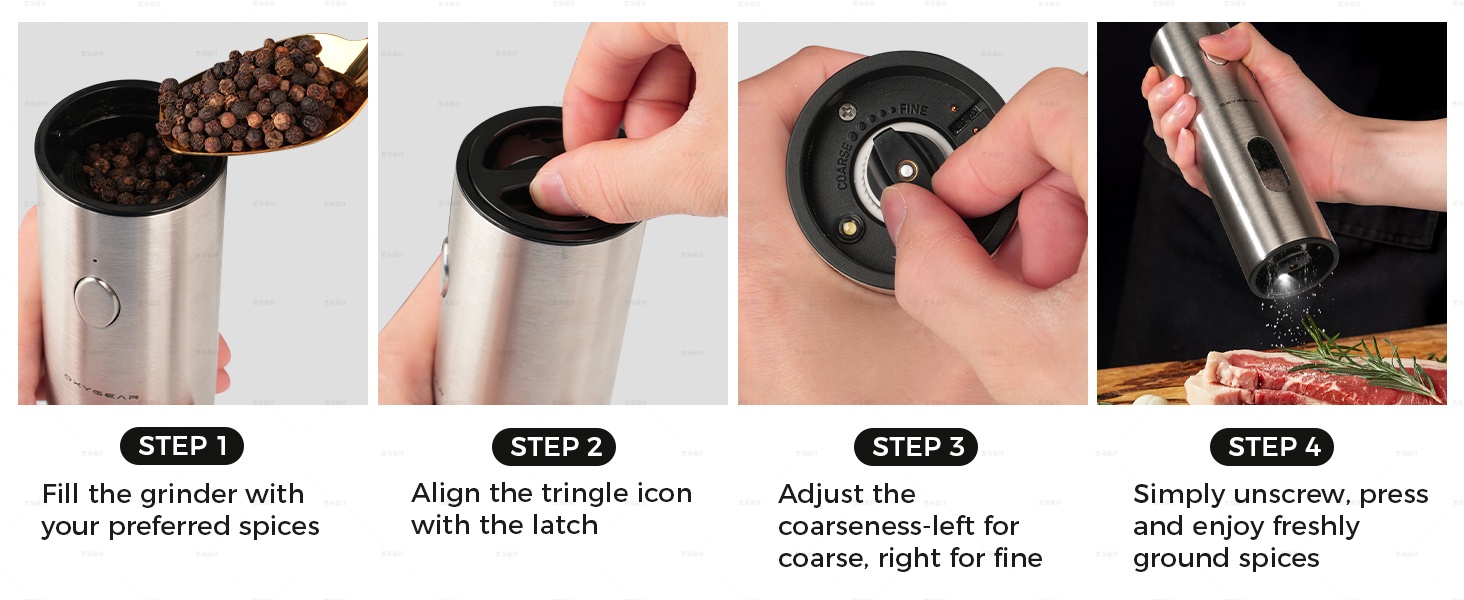 OXYGEAR

COARSE FINE

OXYGEAR

STEP 1
Fill the grinder with your preferred spices

STEP 2
Align the tringle icon with the latch

STEP 3
Adjust the coarseness-left for coarse, right for fine

STEP 4
Simply unscrew, press and enjoy freshly ground spices