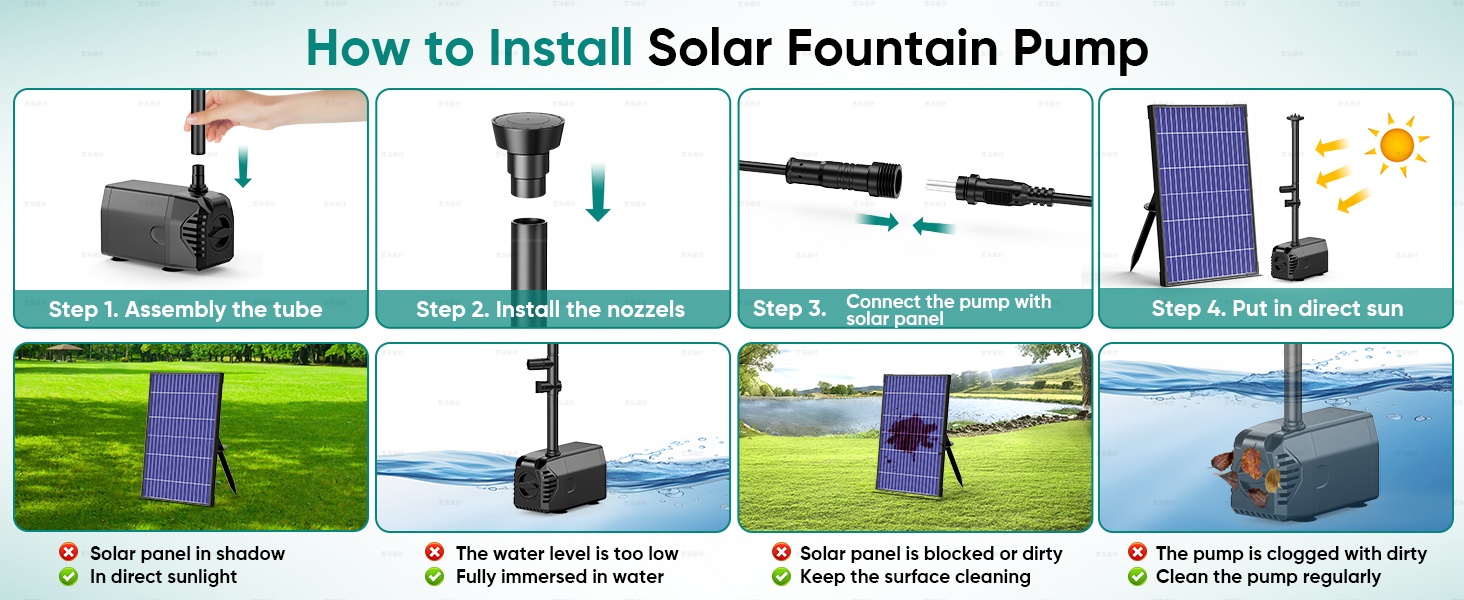 How to Install Solar Fountain Pump

Step 1. Assembly the tube

Step 2. Install the nozzels

Step 3. Connect the pump with solar panel

Step 4. Put in direct sun

Solar panel in shadow
In direct sunlight

The water level is too low
Fully immersed in water

Solar panel is blocked or dirty
Keep the surface cleaning

The pump is clogged with dirty
Clean the pump regularly