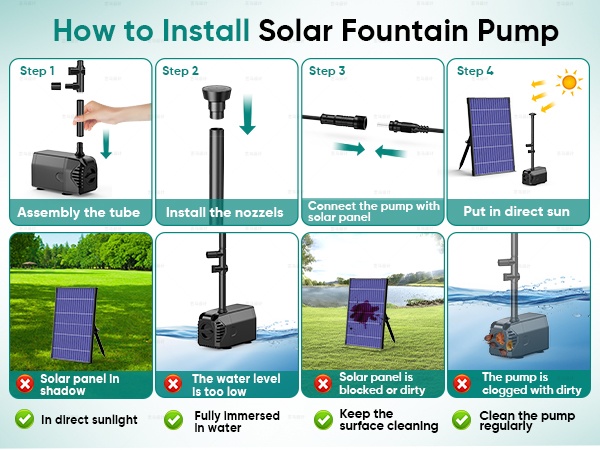 How to Install Solar Fountain Pump

Step 1
Assembly the tube

Step 2
Install the nozzels

Step 3
Connect the pump with solar panel

Step 4
Put in direct sun

Solar panel in shadow

The water level is too low

Solar panel is blocked or dirty

The pump is clogged with dirty

In direct sunlight

Fully immersed in water

Keep the surface cleaning

Clean the pump regularly