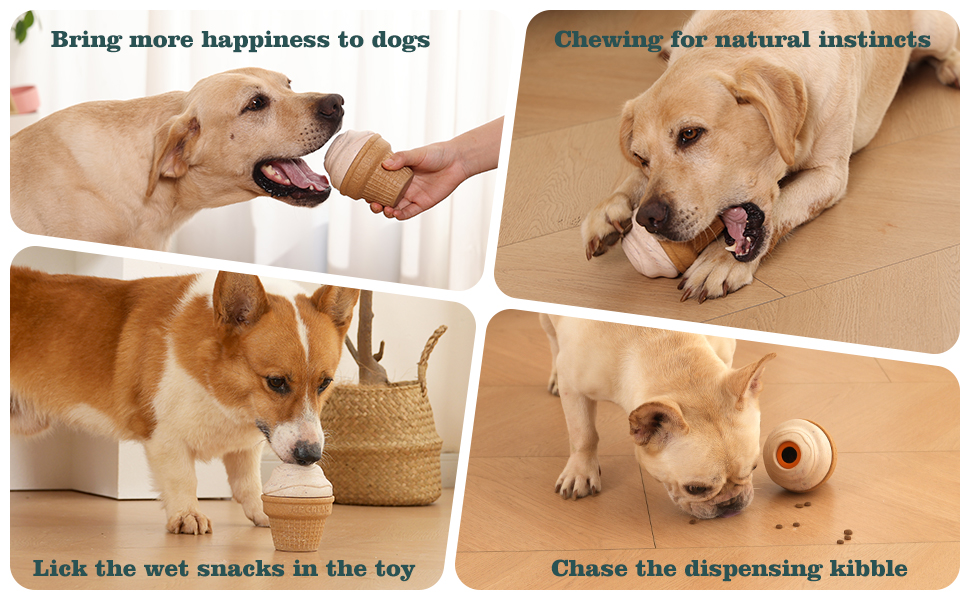 Bring more happiness to dogs

Chewing for natural instincts

Lick the wet snacks in the toy

Chase the dispensing kibble