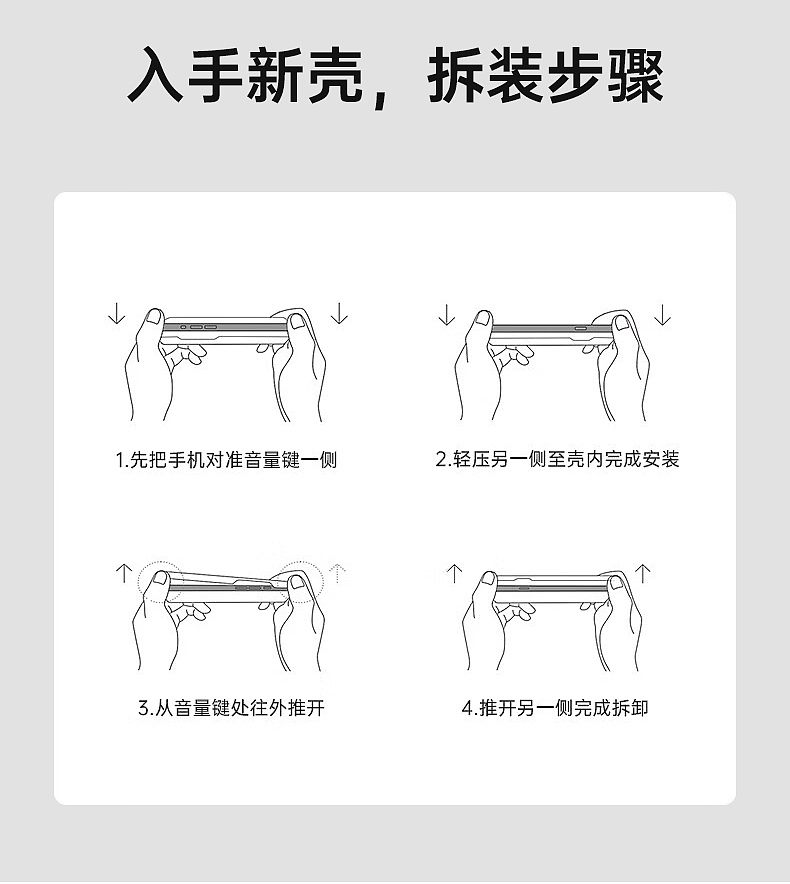 入手新壳，拆装步骤

1.先把手机对准音量键一侧

2.轻压另一侧至壳内完成安装

3.从音量键处往外推开

4.推开另一侧完成拆卸