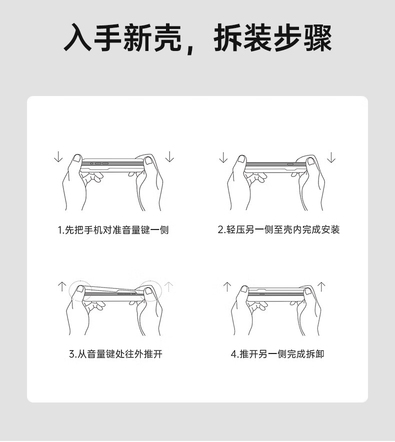 入手新壳，拆装步骤

1.先把手机对准音量键一侧

2.轻压另一侧至壳内完成安装

3.从音量键处往外推开

4.推开另一侧完成拆卸