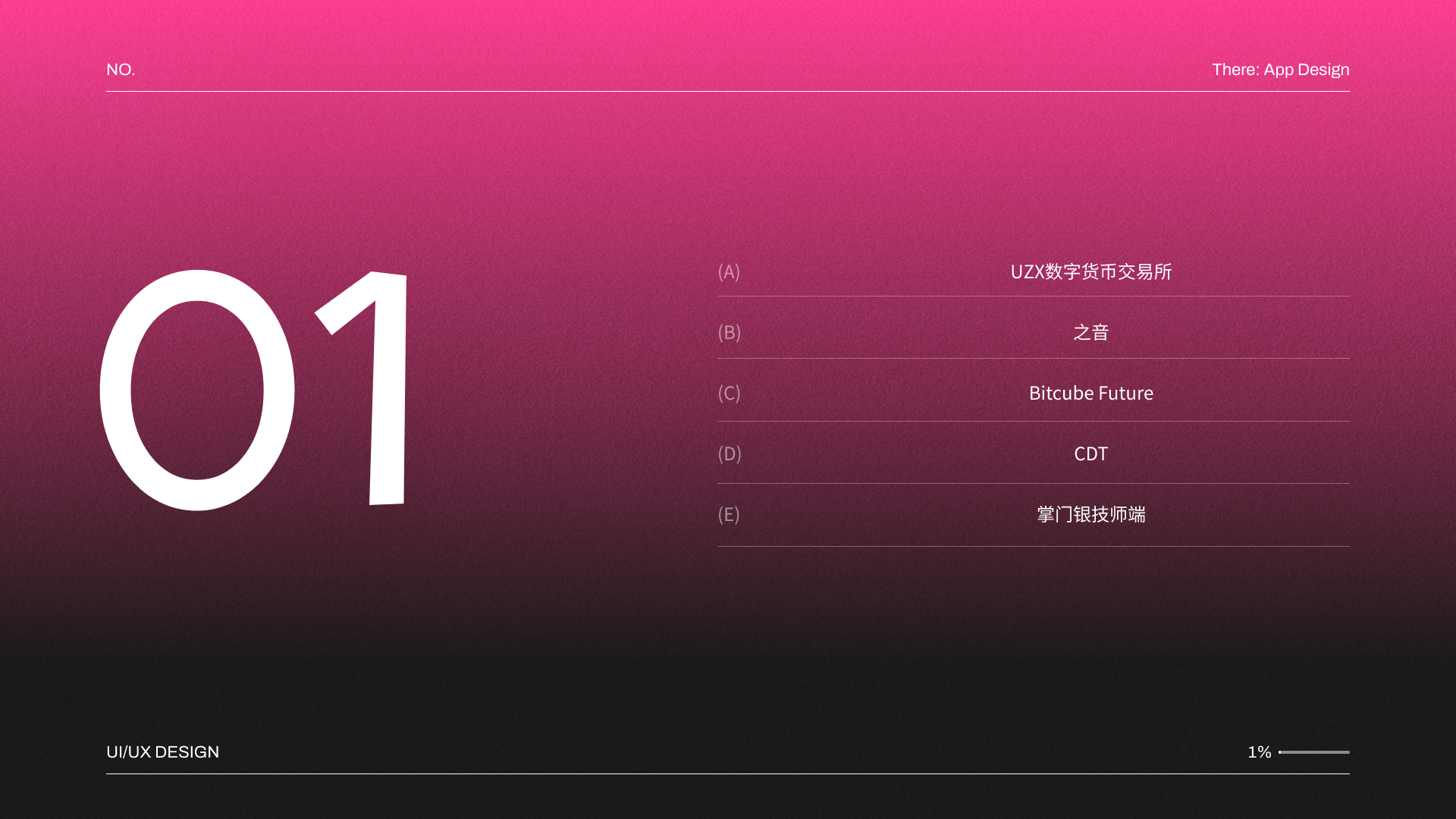 NO.

There: App Design

01

(A) UZX数字货币交易所

(B) 之音

(C) Bitcube Future

(D) CDT

(E) 掌门银技师端

UI/UX DESIGN

1%