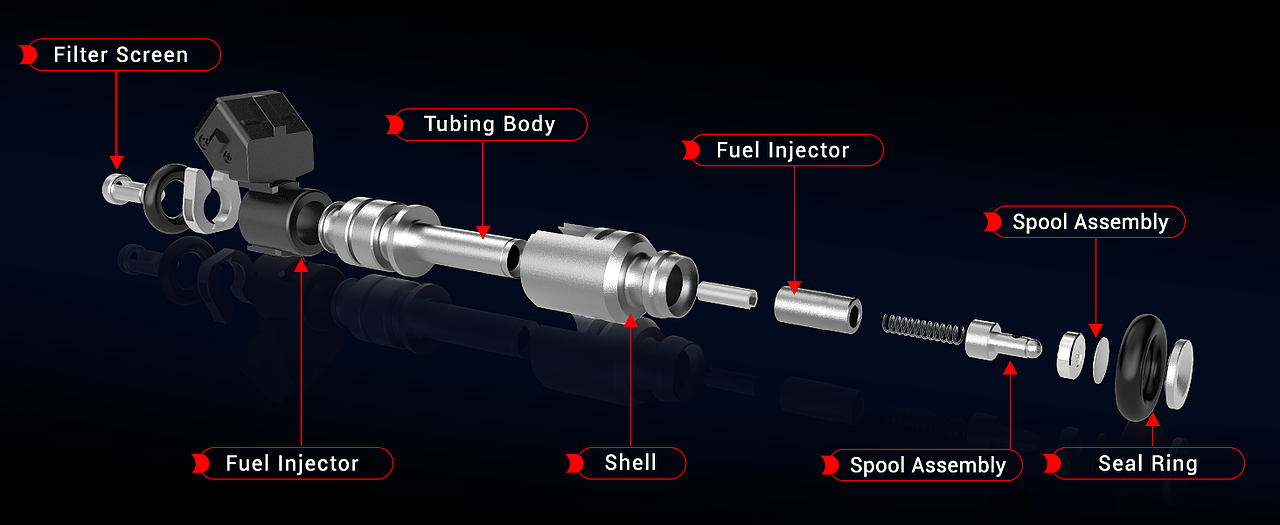 Filter Screen

Tubing Body

Fuel Injector

Spool Assembly

Fuel Injector

Shell

Spool Assembly

Seal Ring