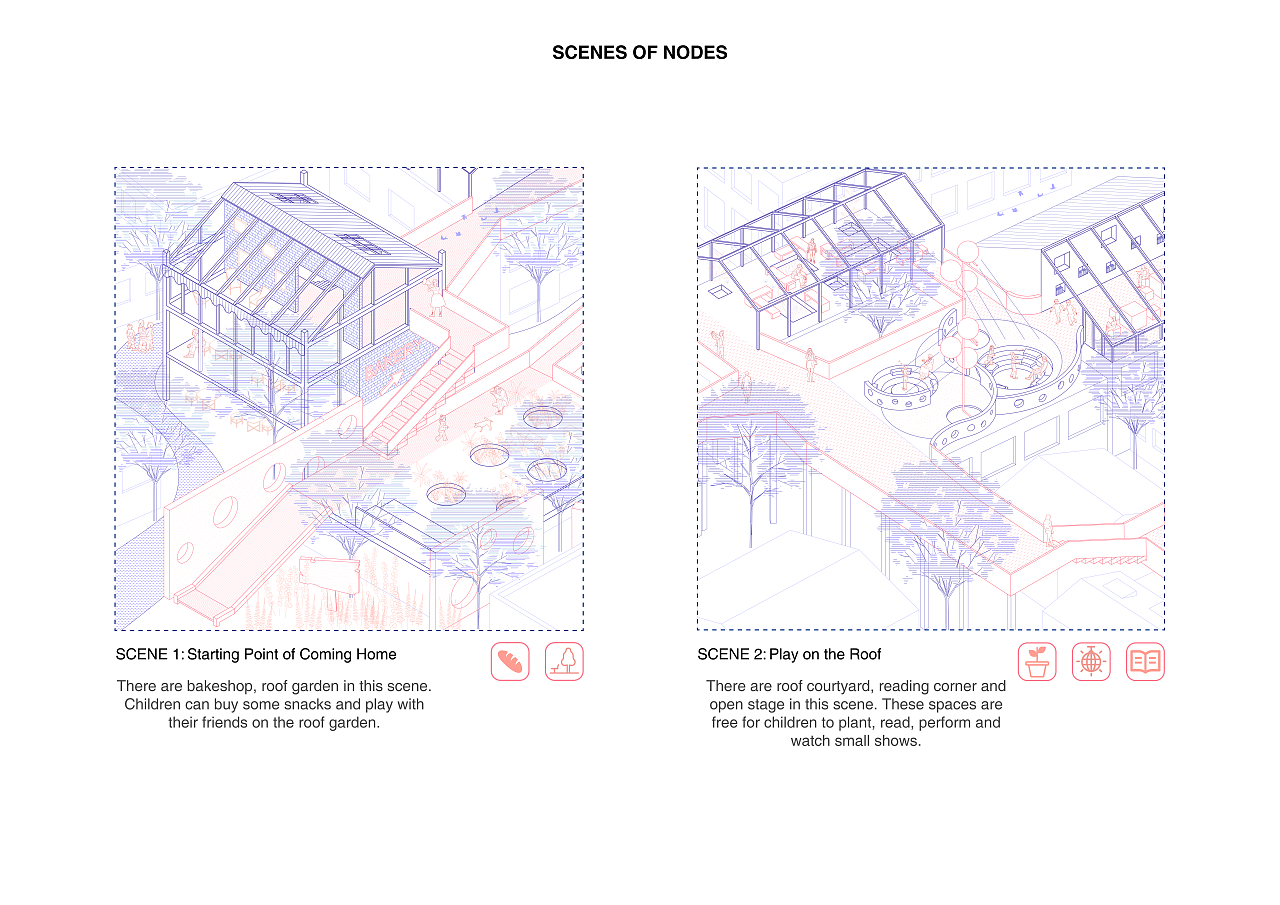 SCENES OF NODES

SCENE 1: Starting Point of Coming Home

There are bakeshop, roof garden in this scene. Children can buy some snacks and play with their friends on the roof garden.

SCENE 2: Play on the Roof

There are roof courtyard, reading corner and open stage in this scene. These spaces are free for children to plant, read, perform and watch small shows.