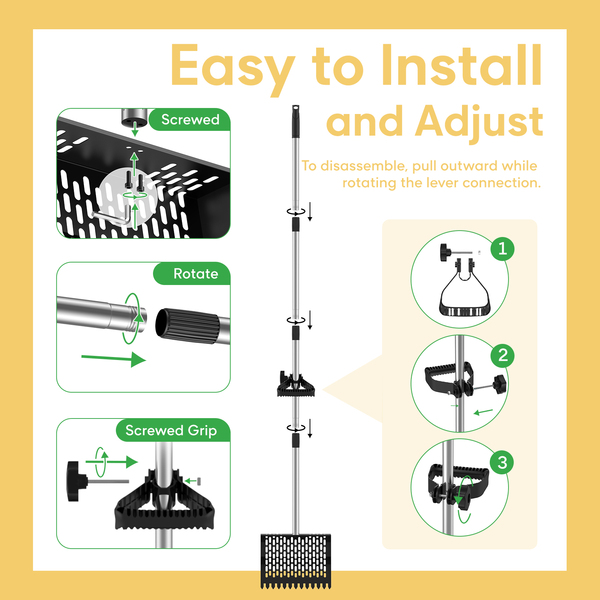 Easy to Install and Adjust

To disassemble, pull outward while rotating the lever connection.

Screwed

Rotate

Screwed Grip

1

2

3