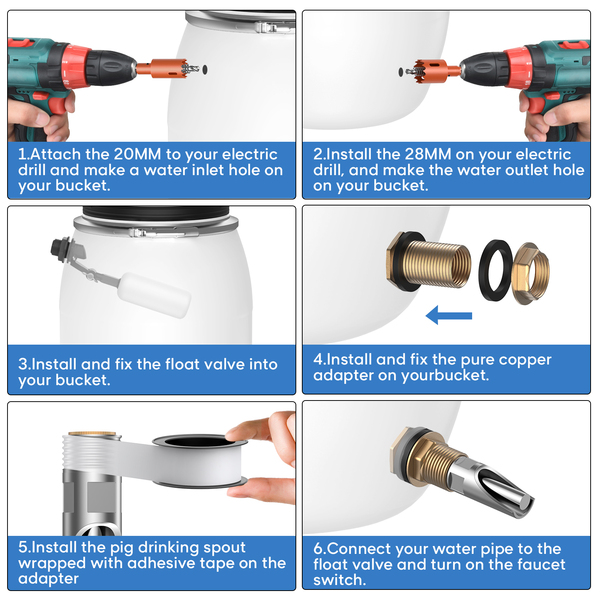 1.Attach the 20MM to your electric drill and make a water inlet hole on your bucket.

2.Install the 28MM on your electric drill, and make the water outlet hole on your bucket.

3.Install and fix the float valve into your bucket.

4.Install and fix the pure copper adapter on yourbucket.

5.Install the pig drinking spout wrapped with adhesive tape on the adapter

6.Connect your water pipe to the float valve and turn on the faucet switch.