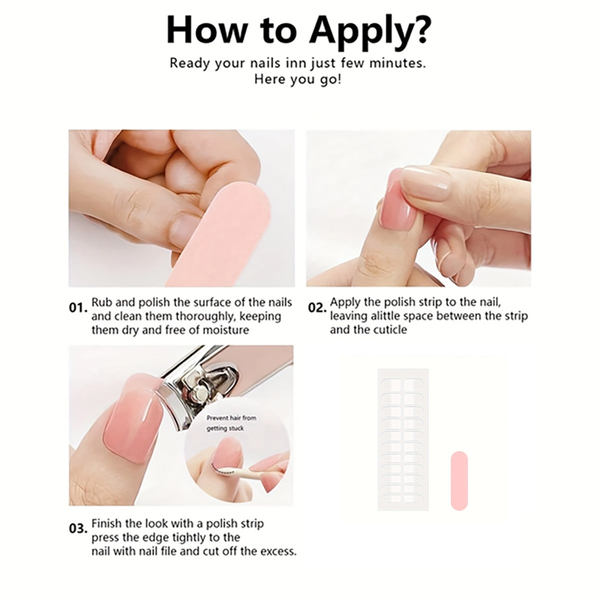 How to Apply?

Ready your nails inn just few minutes.
Here you go!

01. Rub and polish the surface of the nails and clean them thoroughly, keeping them dry and free of moisture

02. Apply the polish strip to the nail, leaving alittle space between the strip and the cuticle

Prevent hair from getting stuck

03. Finish the look with a polish strip press the edge tightly to the nail with nail file and cut off the excess.