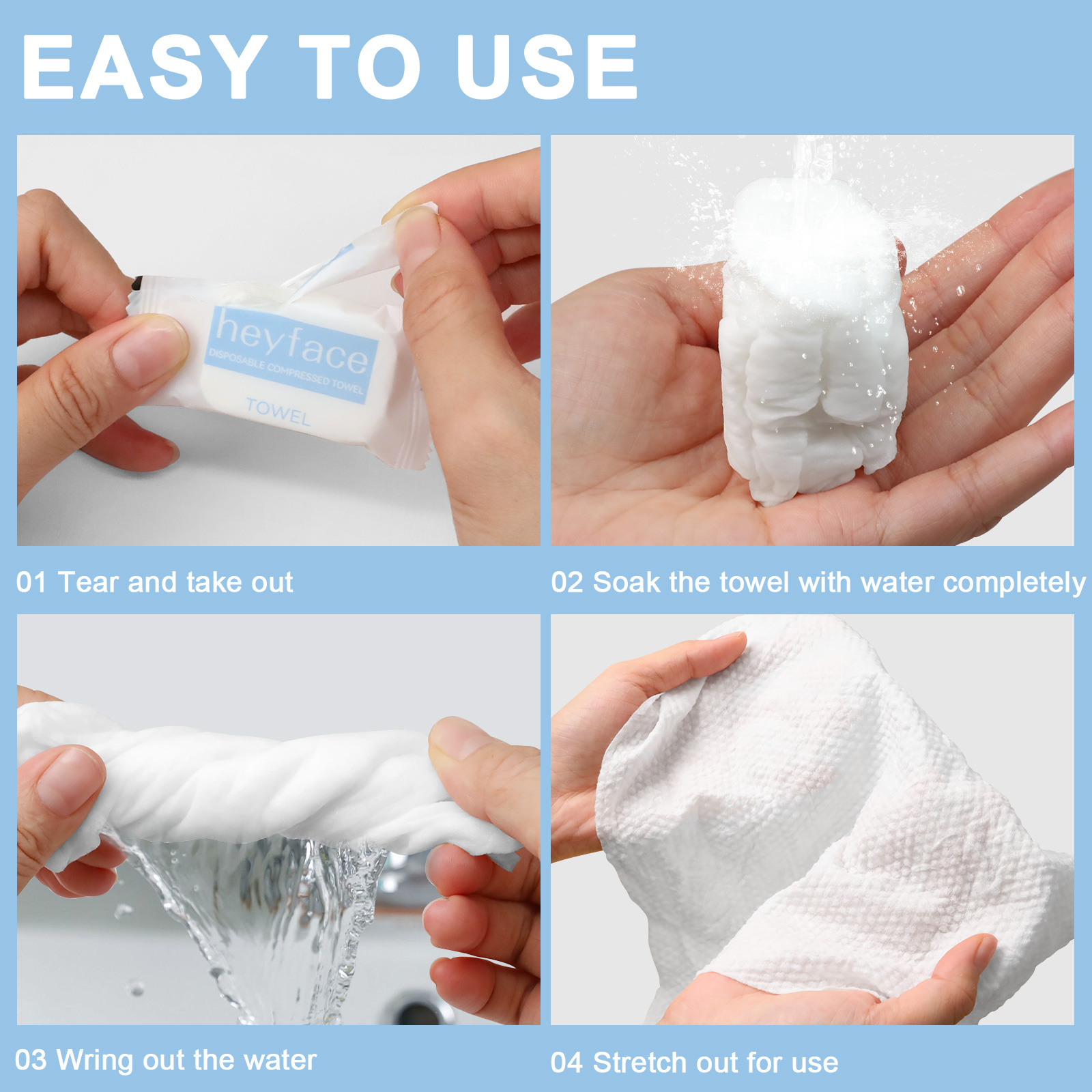 EASY TO USE

heyface
DISPOSABLE COMPRESSED TOWEL
TOWEL

01 Tear and take out

02 Soak the towel with water completely

03 Wring out the water

04 Stretch out for use