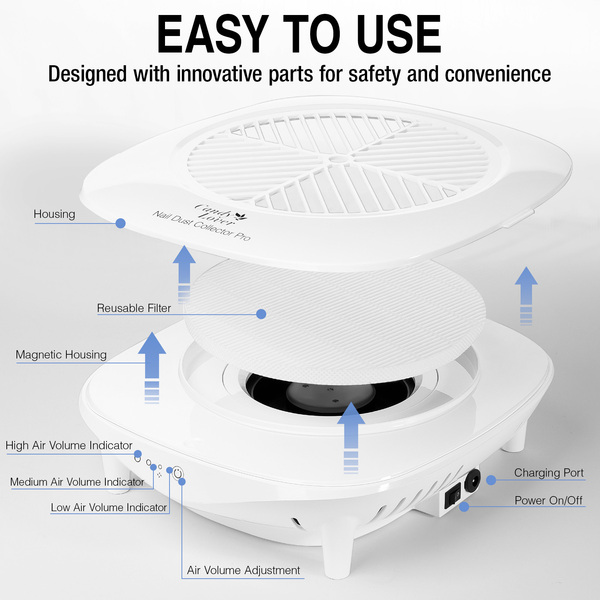 EASY TO USE

Designed with innovative parts for safety and convenience

Housing

Candy Lover

Nail Dust Collector Pro

Reusable Filter

Magnetic Housing

High Air Volume Indicator

Medium Air Volume Indicator

Low Air Volume Indicator

Air Volume Adjustment

Charging Port

Power On/Off