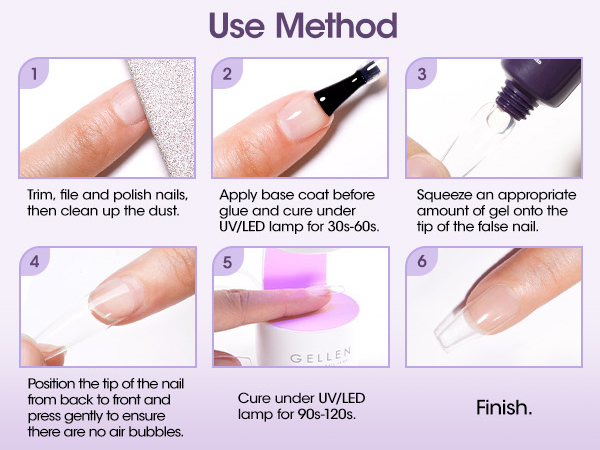 Use Method

1

Trim, file and polish nails, then clean up the dust.

2

Apply base coat before glue and cure under UV/LED lamp for 30s-60s.

3

Squeeze an appropriate amount of gel onto the tip of the false nail.

4

Position the tip of the nail from back to front and press gently to ensure there are no air bubbles.

5

GELLEN

Cure under UV/LED lamp for 90s-120s.

6

Finish.