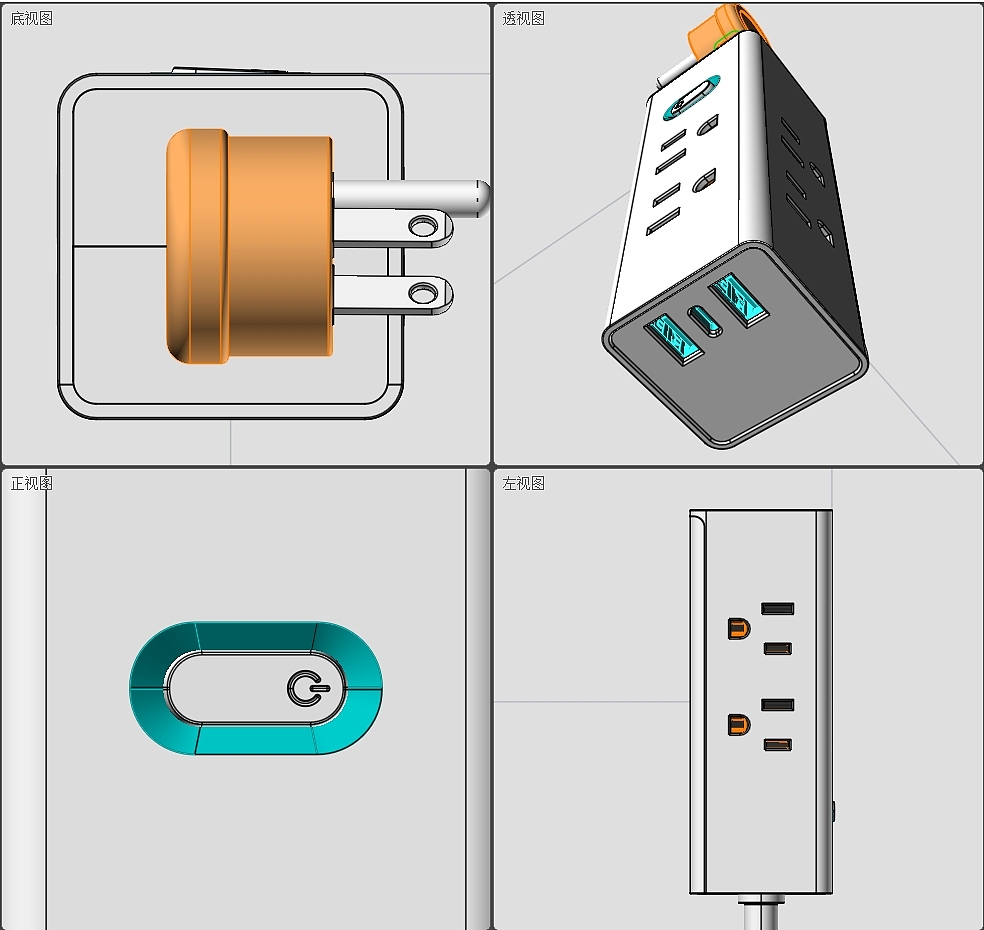 底视图

透视图

正视图

左视图