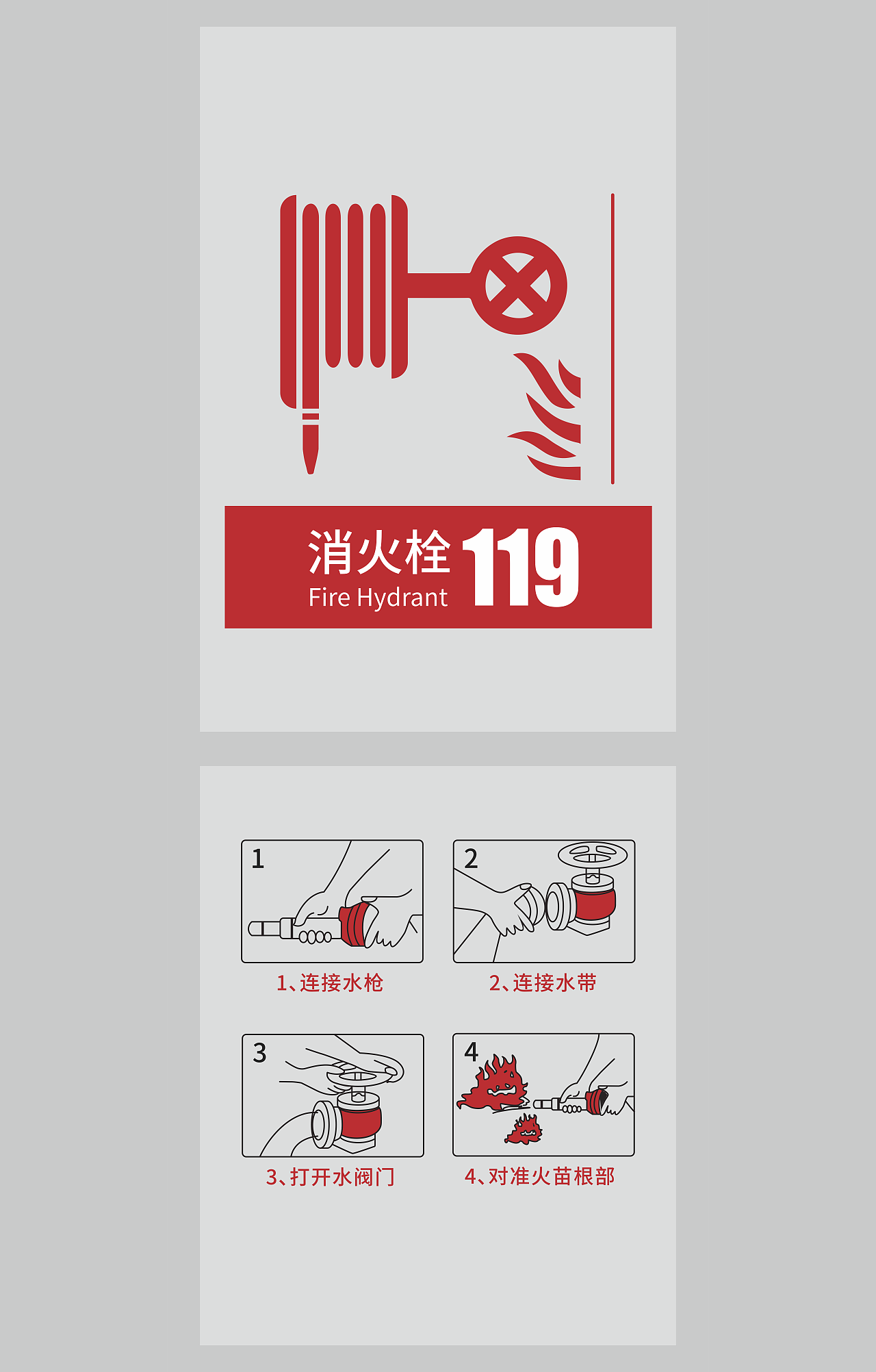 消火栓
Fire Hydrant
119

1
1、连接水枪

2
2、连接水带

3
3、打开水阀门

4
4、对准火苗根部