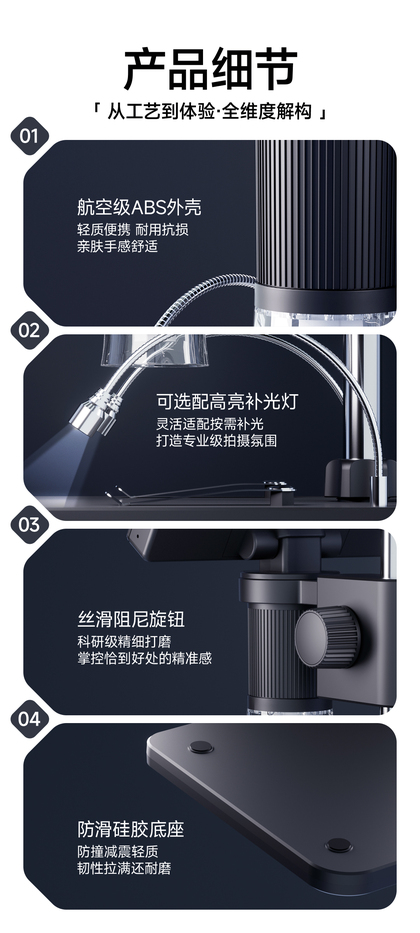 产品细节

「 从工艺到体验·全维度解构 」

01

航空级ABS外壳

轻质便携 耐用抗损
亲肤手感舒适

02

可选配高亮补光灯

灵活适配按需补光
打造专业级拍摄氛围

03

丝滑阻尼旋钮

科研级精细打磨
掌控恰到好处的精准感

04

防滑硅胶底座

防撞减震轻质
韧性拉满还耐磨