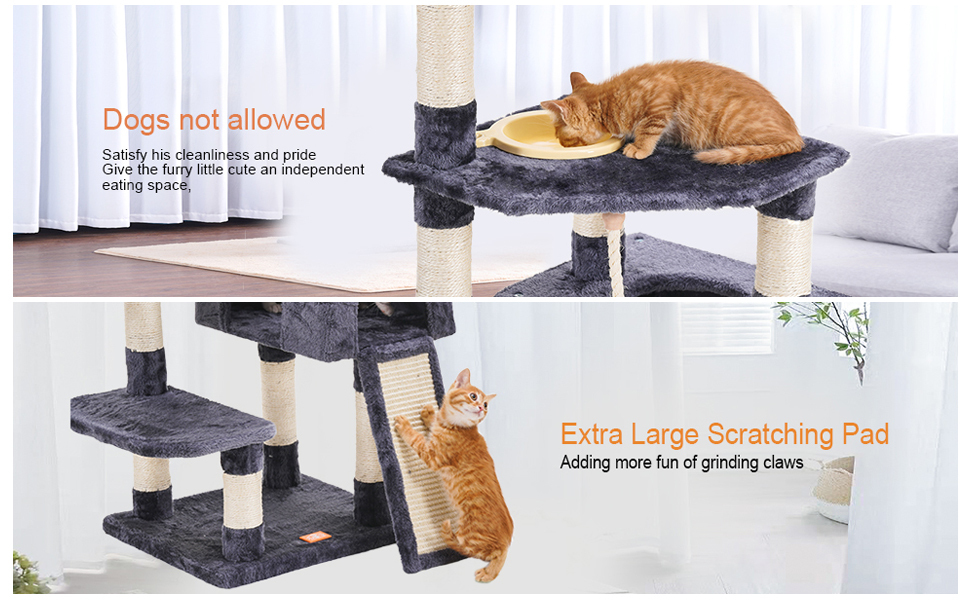 Dogs not allowed

Satisfy his cleanliness and pride
Give the furry little cute an independent eating space,

Extra Large Scratching Pad

Adding more fun of grinding claws