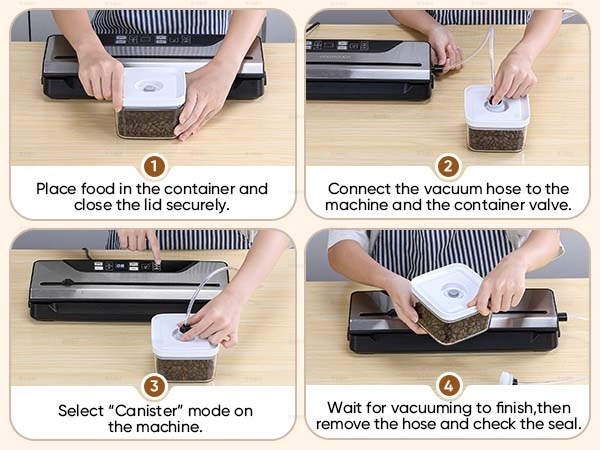 1

Place food in the container and close the lid securely.

2

Connect the vacuum hose to the machine and the container valve.

3

Select "Canister" mode on the machine.

4

Wait for vacuuming to finish,then remove the hose and check the seal.