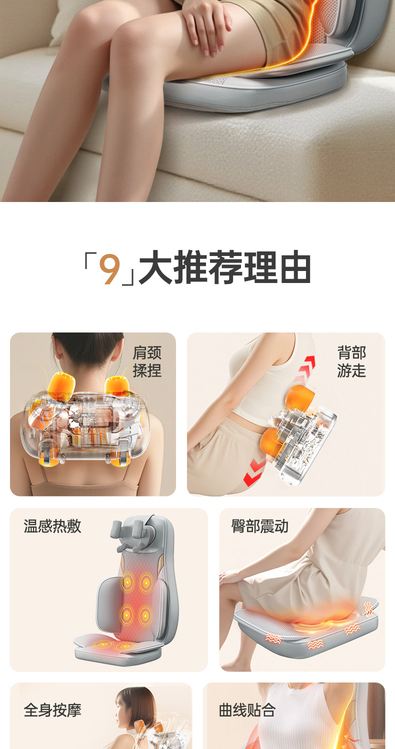 「9」大推荐理由

肩颈揉捏

背部游走

温感热敷

臀部震动

全身按摩

曲线贴合