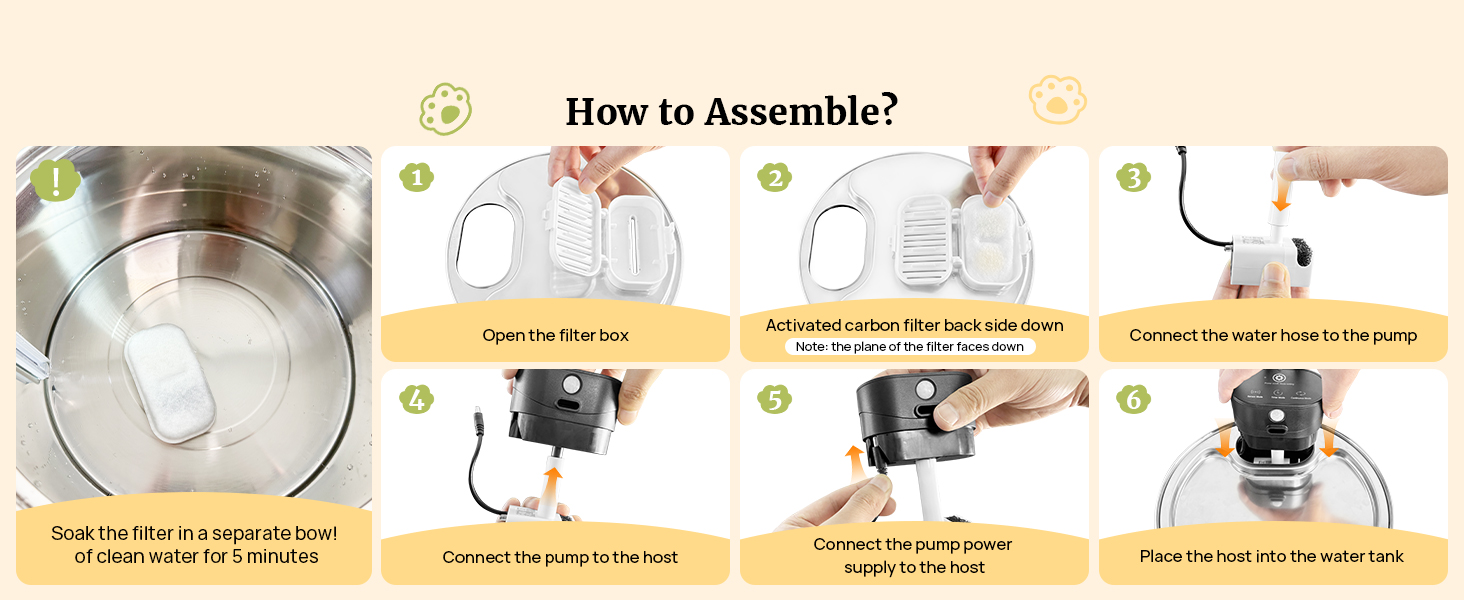 How to Assemble?

!

Soak the filter in a separate bow! of clean water for 5 minutes

1

Open the filter box

2

Activated carbon filter back side down

Note: the plane of the filter faces down

3

Connect the water hose to the pump

4

Connect the pump to the host

5

Connect the pump power supply to the host

6

Place the host into the water tank