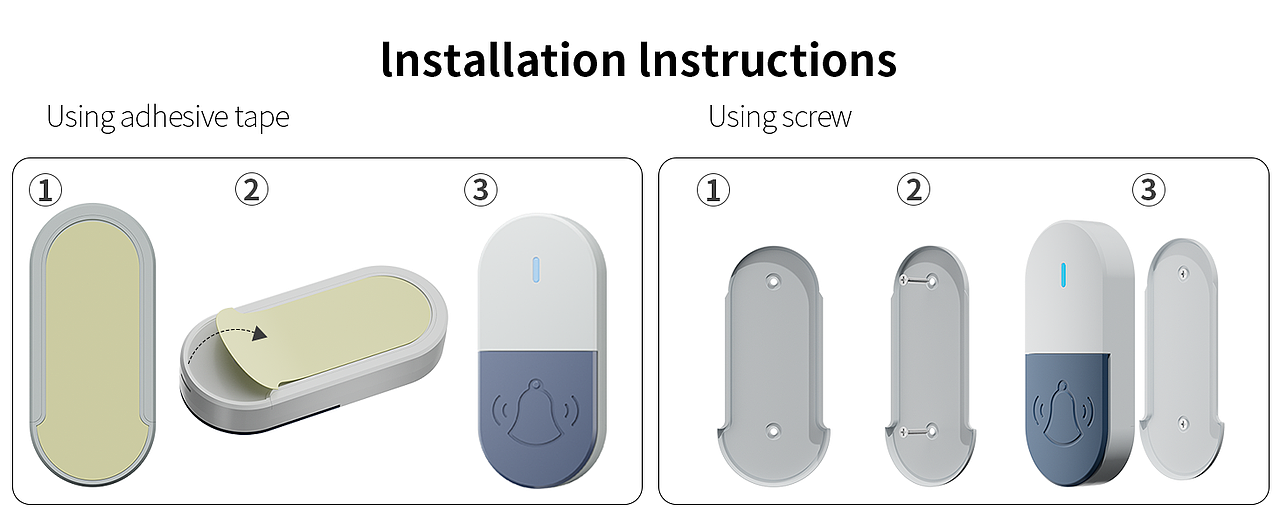 Installation Instructions

Using adhesive tape

① ② ③

Using screw

① ② ③