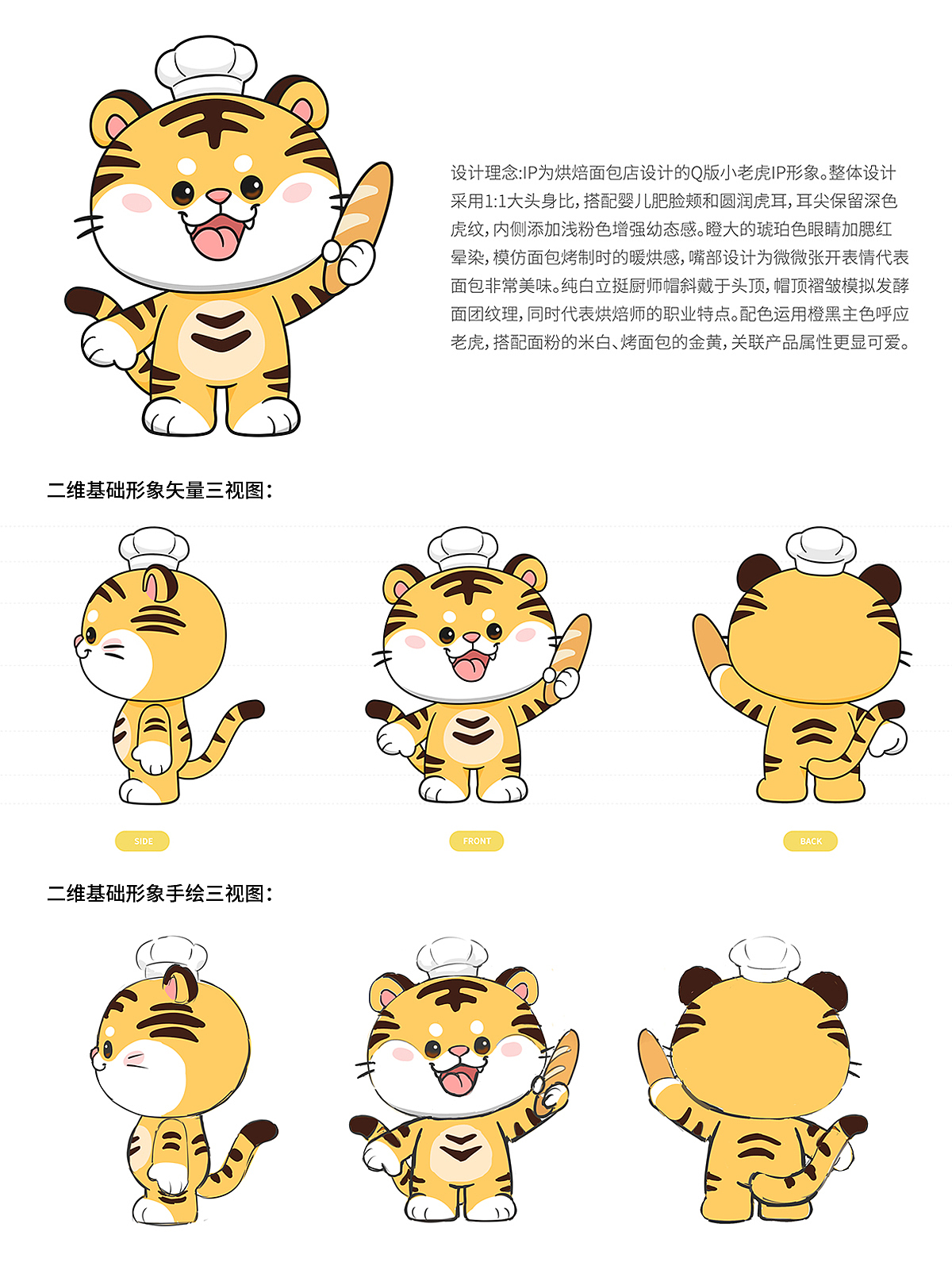 设计理念:IP为烘焙面包店设计的Q版小老虎IP形象。整体设计采用1:1大头身比,搭配婴儿肥脸颊和圆润虎耳,耳尖保留深色虎纹,内侧添加浅粉色增强幼态感。瞪大的琥珀色眼睛加腮红晕染,模仿面包烤制时的暖烘感,嘴部设计为微微张开表情代表面包非常美味。纯白立挺厨师帽斜戴于头顶,帽顶褶皱模拟发酵面团纹理,同时代表烘焙师的职业特点。配色运用橙黑主色呼应老虎,搭配面粉的米白、烤面包的金黄,关联产品属性更显可爱。

二维基础形象矢量三视图:

SIDE

FRONT

BACK

二维基础形象手绘三视图: