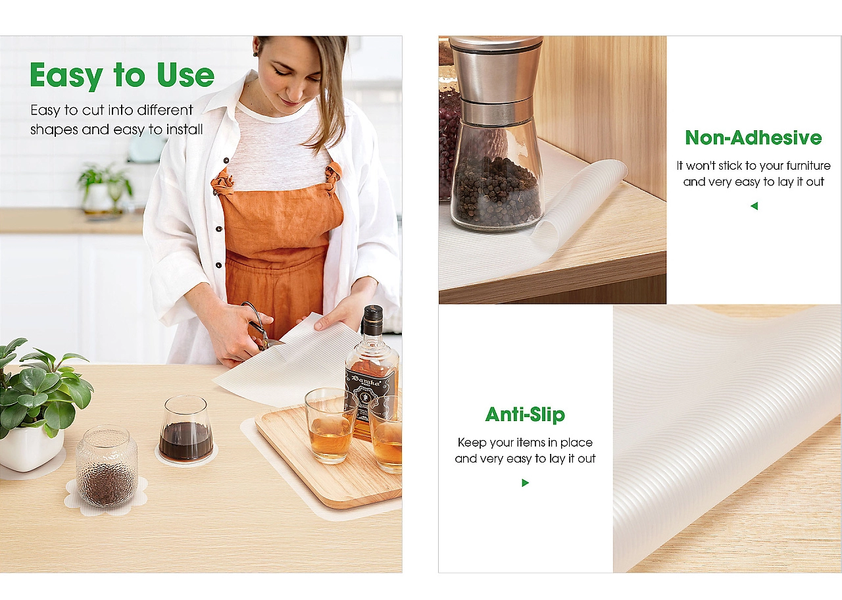 Easy to Use

Easy to cut into different shapes and easy to install

Non-Adhesive

It won't stick to your furniture and very easy to lay it out

Anti-Slip

Keep your items in place and very easy to lay it out