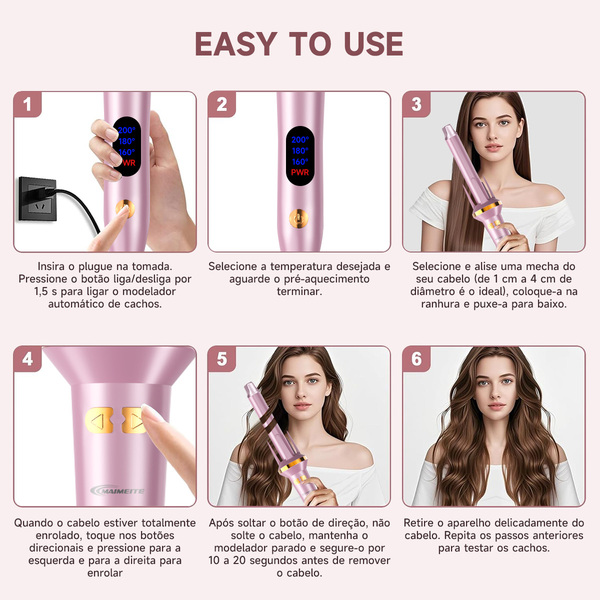 EASY TO USE

1

200°
180°
160°
WR

Insira o plugue na tomada. Pressione o botão liga/desliga por 1,5 s para ligar o modelador automático de cachos.

2

200°
180°
160°
PWR

Selecione a temperatura desejada e aguarde o pré-aquecimento terminar.

3

Selecione e alise uma mecha do seu cabelo (de 1 cm a 4 cm de diâmetro é o ideal), coloque-a na ranhura e puxe-a para baixo.

4

MAIMEITE

Quando o cabelo estiver totalmente enrolado, toque nos botões direcionais e pressione para a esquerda e para a direita para enrolar

5

Após soltar o botão de direção, não solte o cabelo, mantenha o modelador parado e segure-o por 10 a 20 segundos antes de remover o cabelo.

6

Retire o aparelho delicadamente do cabelo. Repita os passos anteriores para testar os cachos.