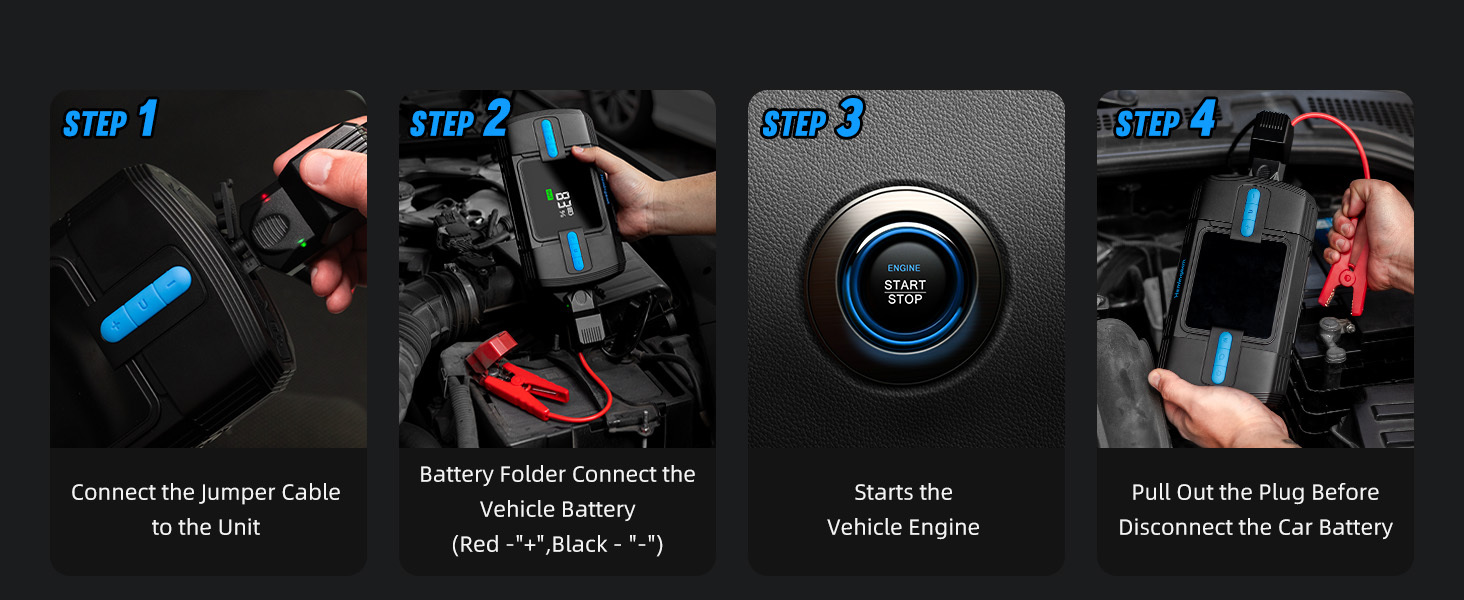 STEP 1

Connect the Jumper Cable to the Unit

STEP 2

Battery Folder Connect the Vehicle Battery
(Red -"+",Black - "-")

STEP 3

ENGINE
START
STOP

Starts the Vehicle Engine

STEP 4

Pull Out the Plug Before Disconnect the Car Battery