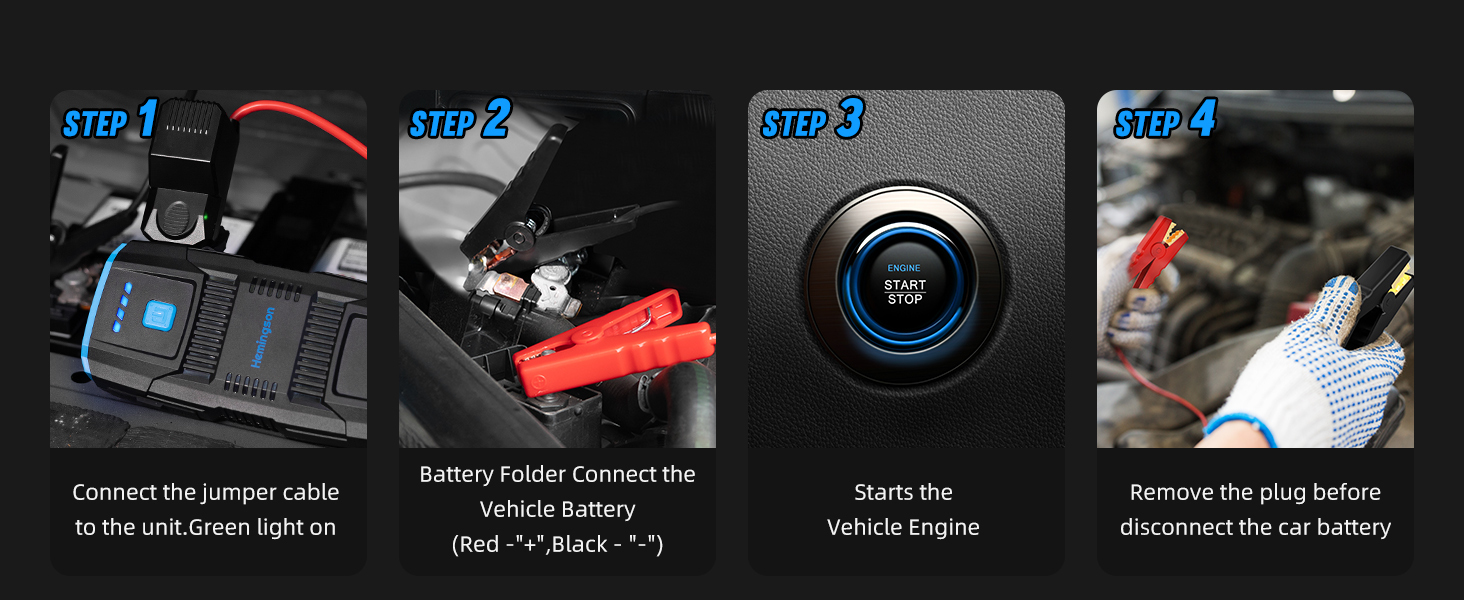 STEP 1

Hemingson

Connect the jumper cable to the unit.Green light on

STEP 2

Battery Folder Connect the Vehicle Battery (Red -"+",Black - "-")

STEP 3

ENGINE
START
STOP

Starts the Vehicle Engine

STEP 4

Remove the plug before disconnect the car battery