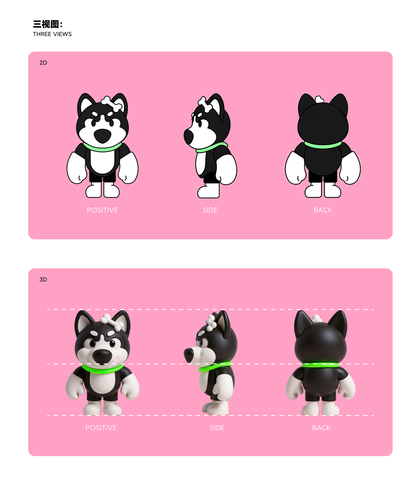 三视图：
THREE VIEWS

2D

POSITIVE

SIDE

BACK

3D

POSITIVE

SIDE

BACK