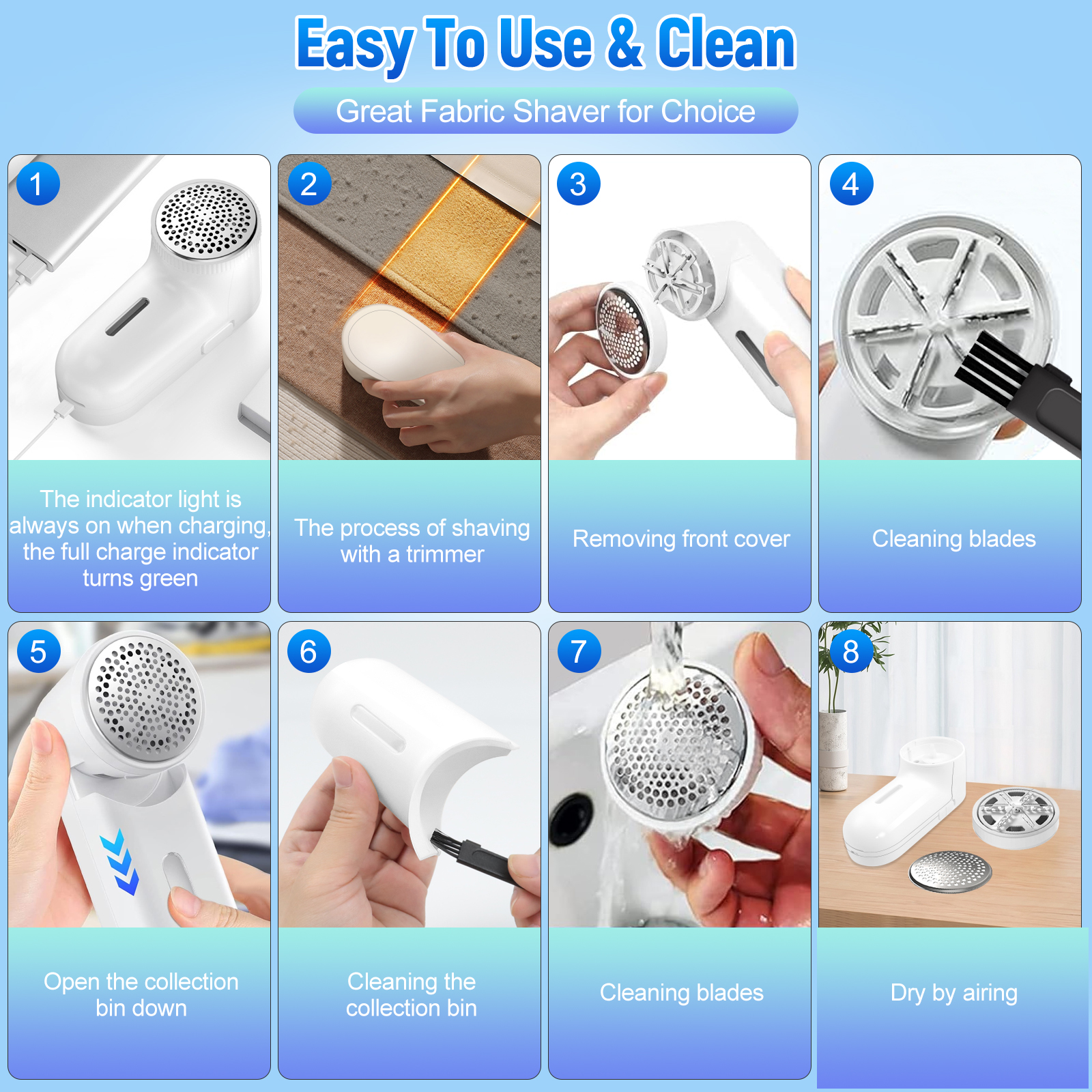 Easy To Use & Clean

Great Fabric Shaver for Choice

1

The indicator light is always on when charging, the full charge indicator turns green

2

The process of shaving with a trimmer

3

Removing front cover

4

Cleaning blades

5

Open the collection bin down

6

Cleaning the collection bin

7

Cleaning blades

8

Dry by airing