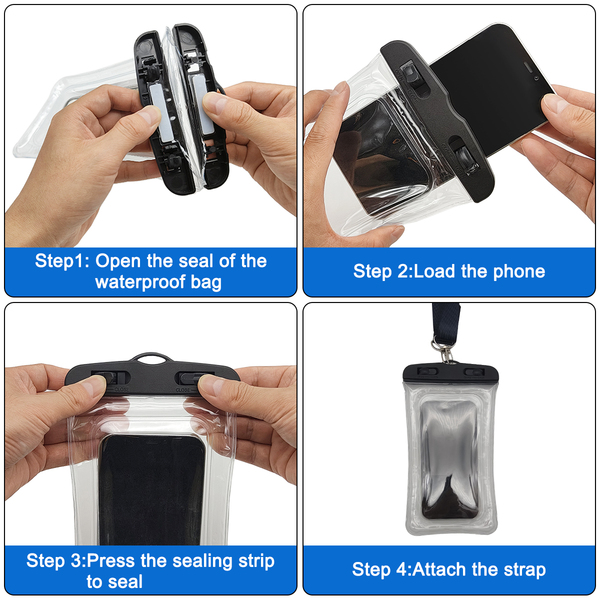 Step1: Open the seal of the waterproof bag

Step 2:Load the phone

CLOSE CLOSE

Step 3:Press the sealing strip to seal

Step 4:Attach the strap