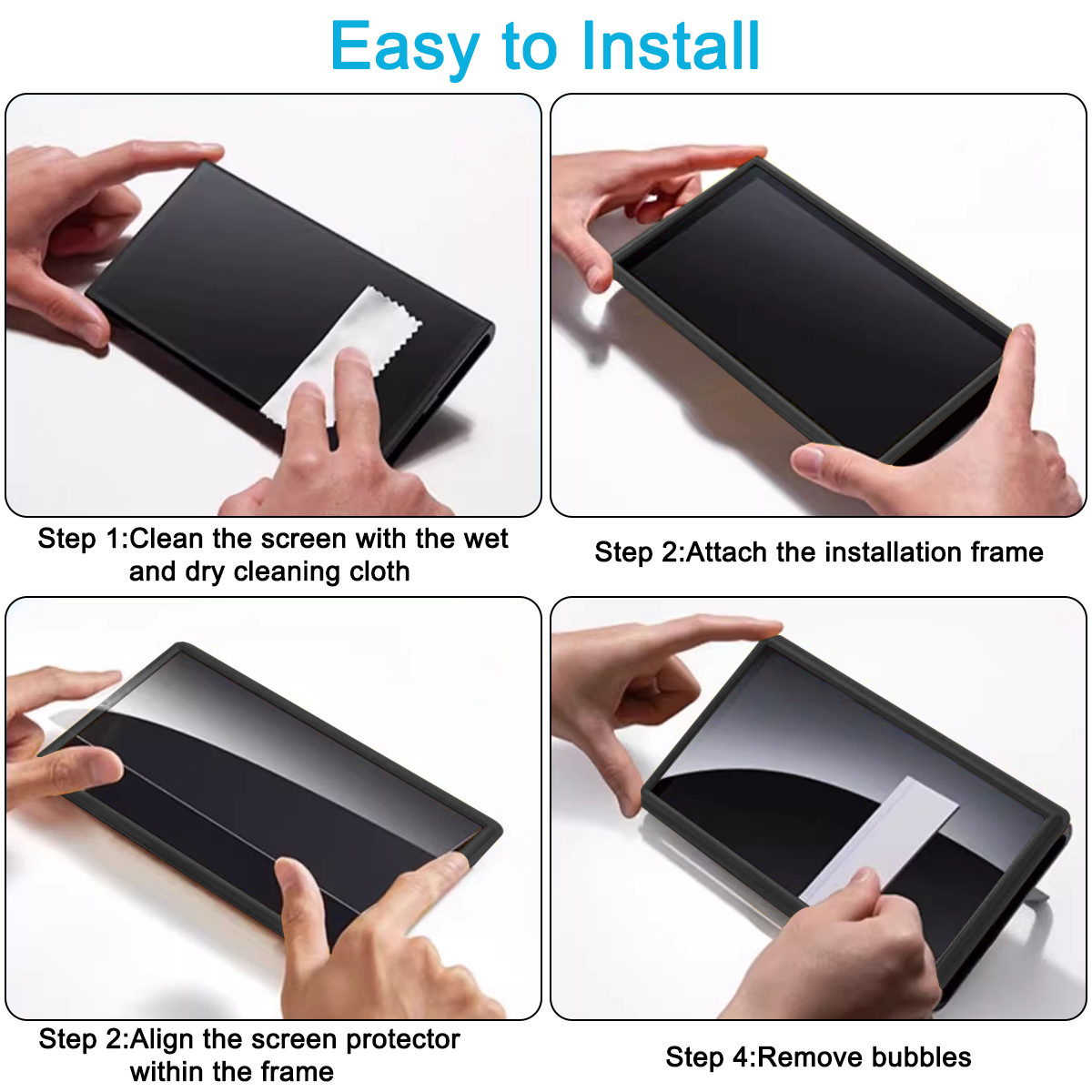 Easy to Install

Step 1:Clean the screen with the wet and dry cleaning cloth

Step 2:Attach the installation frame

Step 2:Align the screen protector within the frame

Step 4:Remove bubbles